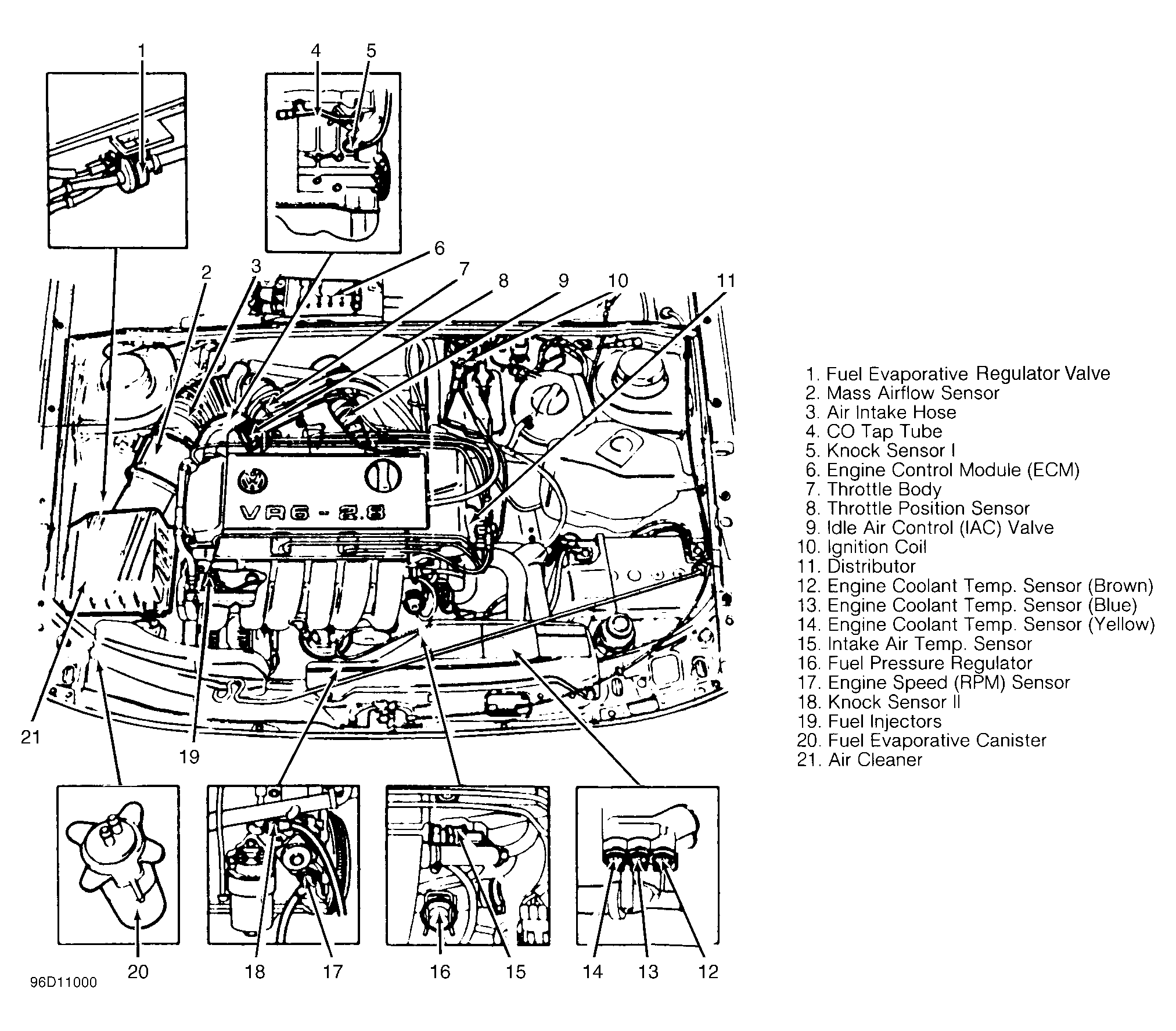 1
4
5
6
2
3
7
8
9
10
11
VR6 - 2.8
21
19
20
18
17
16
15
14
13
12
96D11000

1. Fuel Evaporative Regulator Valve
2. Mass Airflow Sensor
3. Air Intake Hose
4. CO Tap Tube
5. Knock Sensor I
6. Engine Control Module (ECM)
7. Throttle Body
8. Throttle Position Sensor
9. Idle Air Control (IAC) Valve
10. Ignition Coil
11. Distributor
12. Engine Coolant Temp. Sensor (Brown)
13. Engine Coolant Temp. Sensor (Blue)
14. Engine Coolant Temp. Sensor (Yellow)
15. Intake Air Temp. Sensor
16. Fuel Pressure Regulator
17. Engine Speed (RPM) Sensor
18. Knock Sensor II
19. Fuel Injectors
20. Fuel Evaporative Canister
21. Air Cleaner