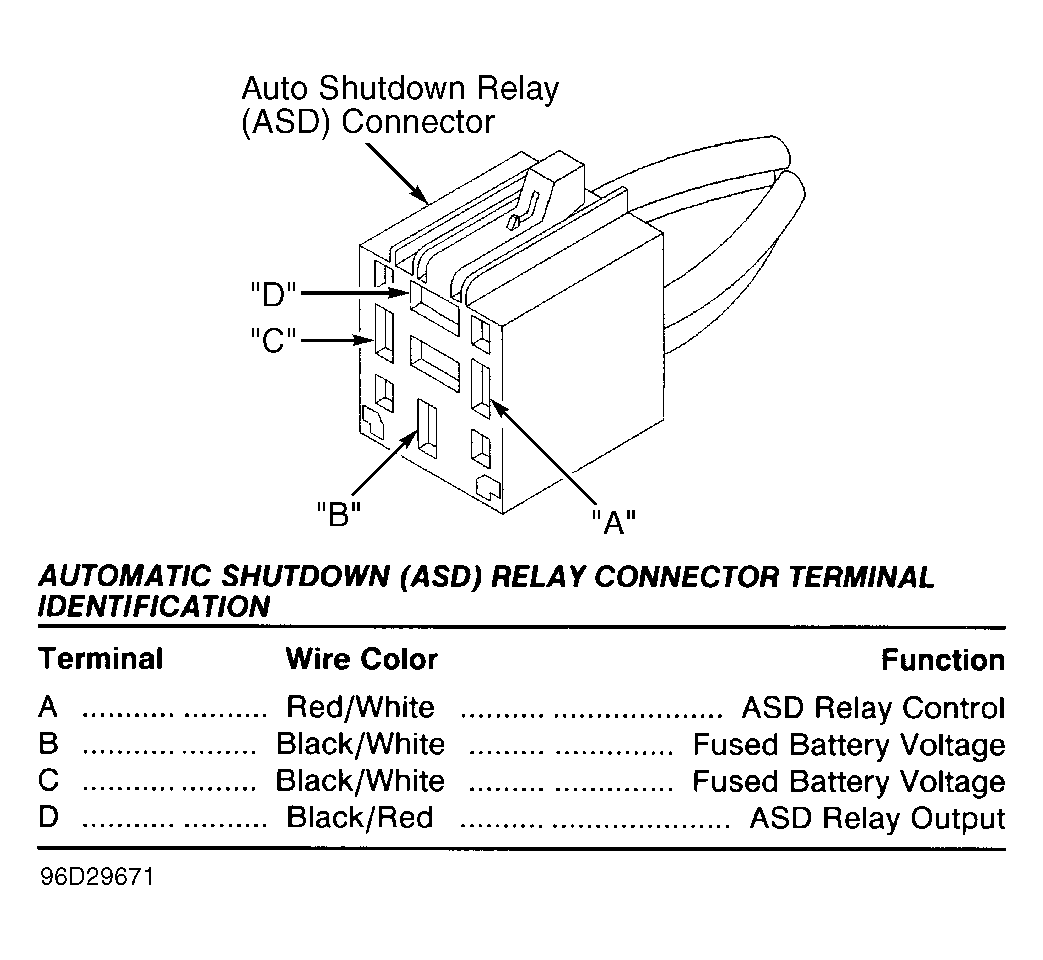 Auto Shutdown Relay (ASD) Connector

"D"
"C"
"B"
"A"

AUTOMATIC SHUTDOWN (ASD) RELAY CONNECTOR TERMINAL IDENTIFICATION

| Terminal | Wire Color | Function |
|---|---|---|
| A | Red/White | ASD Relay Control |
| B | Black/White | Fused Battery Voltage |
| C | Black/White | Fused Battery Voltage |
| D | Black/Red | ASD Relay Output |

96D29671