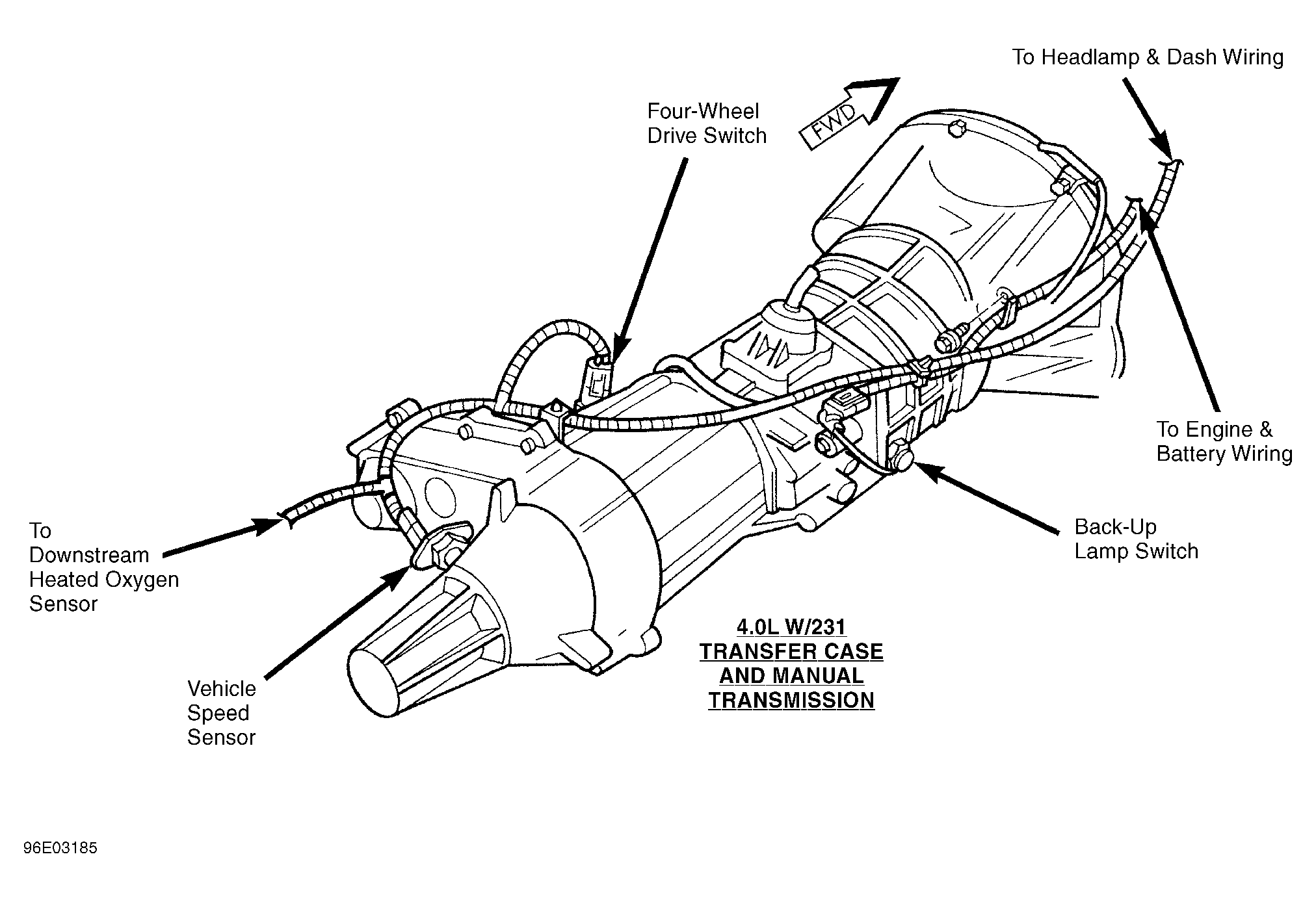 To Headlamp & Dash Wiring

Four-Wheel Drive Switch

FWD

To Engine & Battery Wiring

Back-Up Lamp Switch

To Downstream Heated Oxygen Sensor

Vehicle Speed Sensor

4.0L W/231 TRANSFER CASE AND MANUAL TRANSMISSION

96E03185