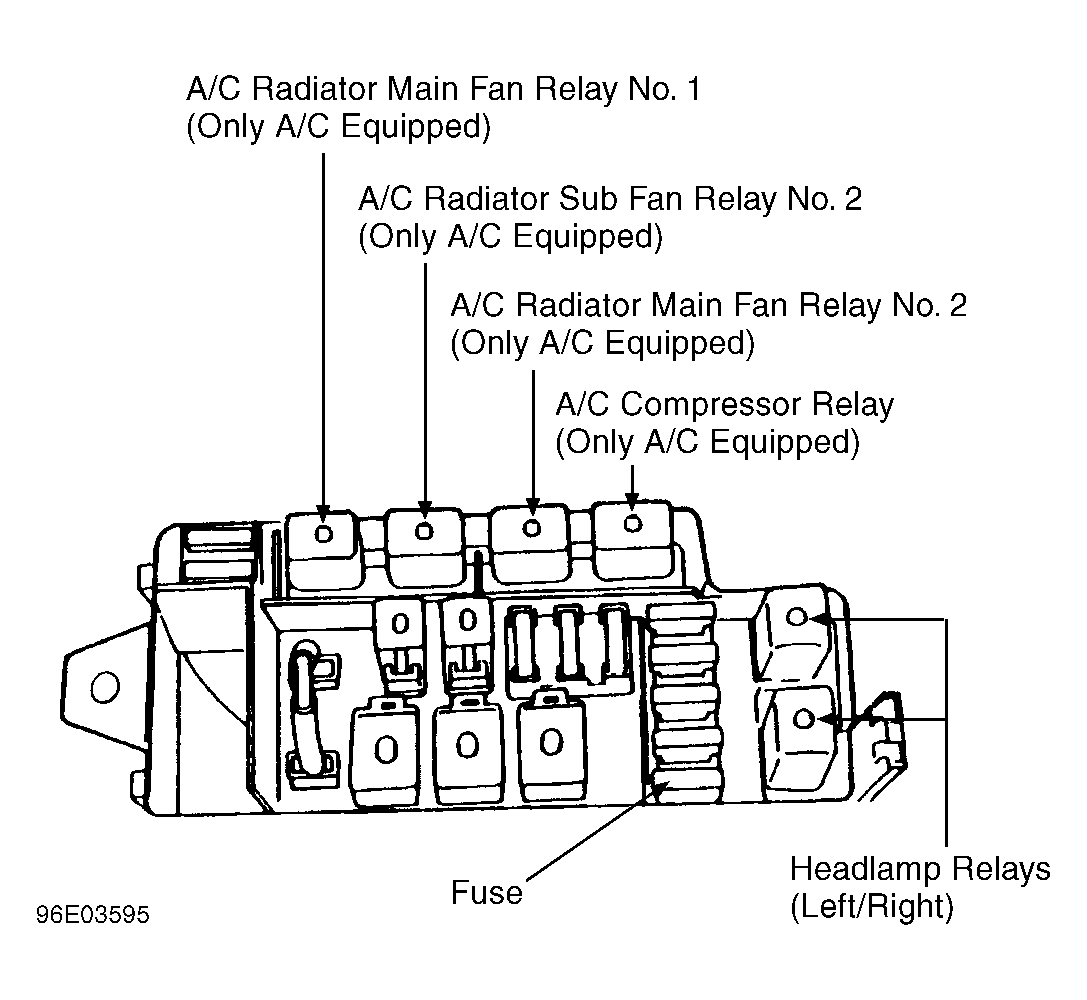 A/C Radiator Main Fan Relay No. 1
(Only A/C Equipped)

A/C Radiator Sub Fan Relay No. 2
(Only A/C Equipped)

A/C Radiator Main Fan Relay No. 2
(Only A/C Equipped)

A/C Compressor Relay
(Only A/C Equipped)

Fuse

Headlamp Relays
(Left/Right)

96E03595