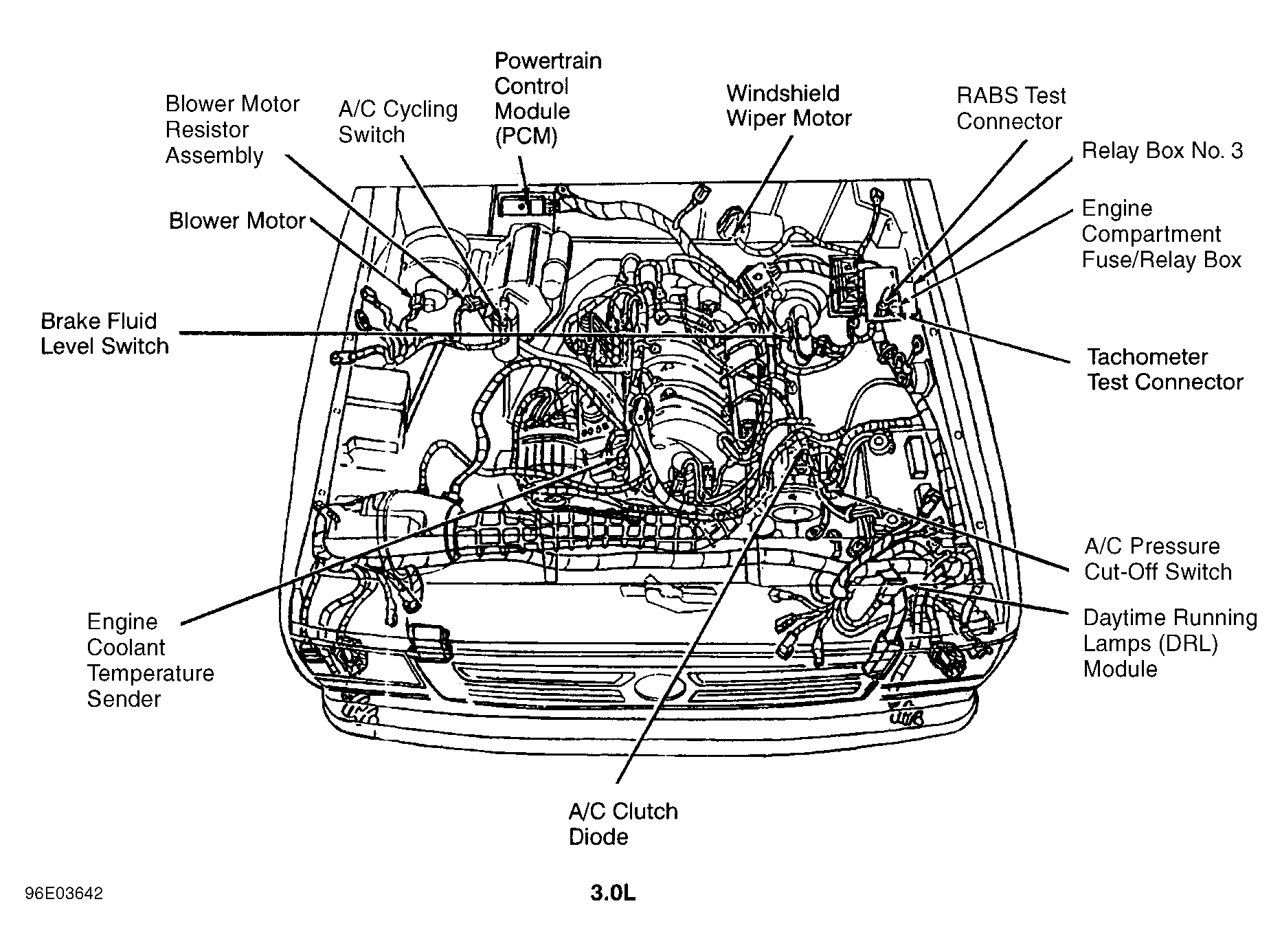 Blower Motor Resistor Assembly

A/C Cycling Switch

Powertrain Control Module (PCM)

Windshield Wiper Motor

RABS Test Connector

Relay Box No. 3

Engine Compartment Fuse/Relay Box

Blower Motor

Brake Fluid Level Switch

Tachometer Test Connector

A/C Pressure Cut-Off Switch

Daytime Running Lamps (DRL) Module

Engine Coolant Temperature Sender

A/C Clutch Diode

96E03642

3.0L