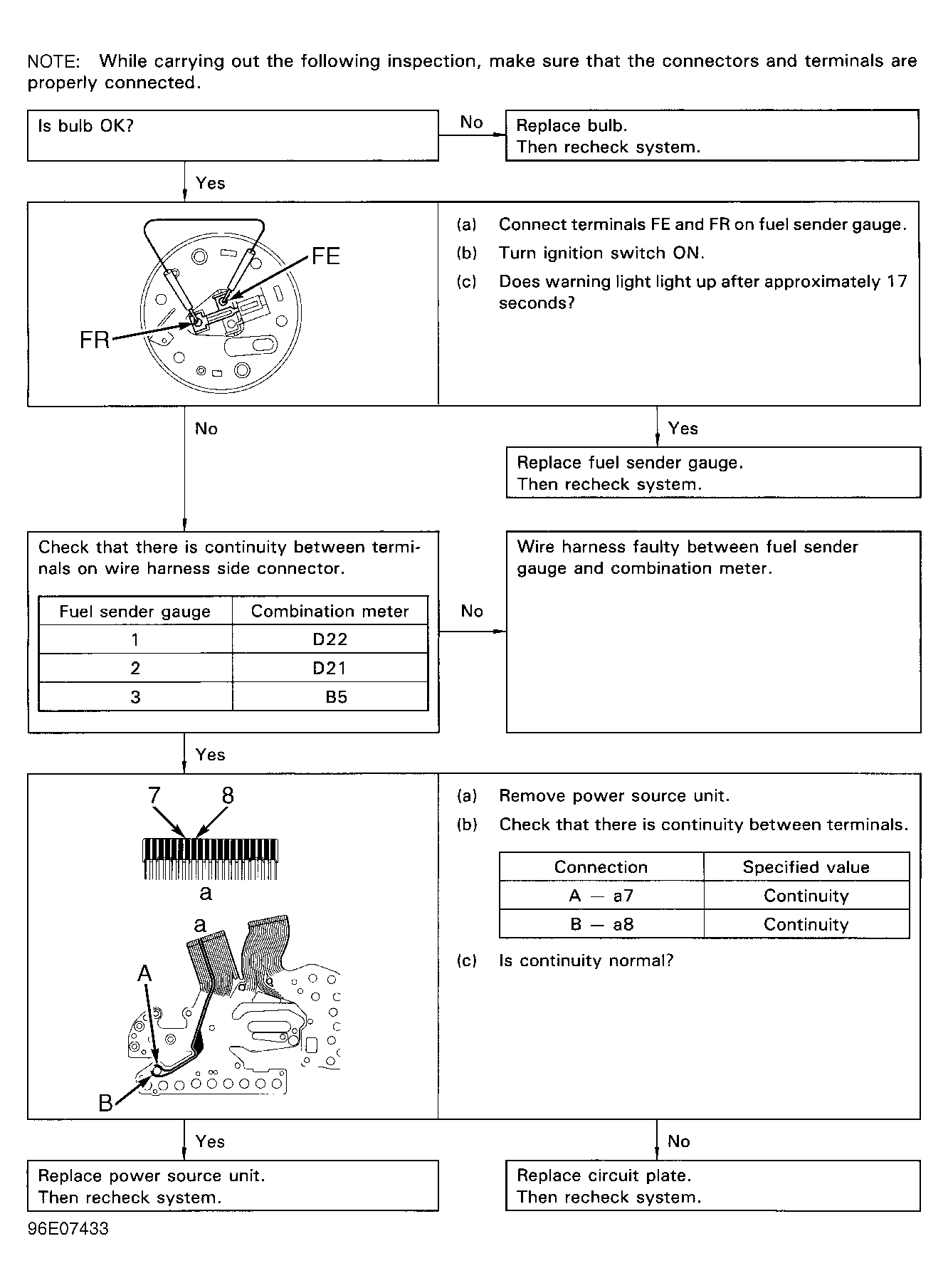 NOTE: While carrying out the following inspection, make sure that the connectors and terminals are properly connected.

Is bulb OK?

No

Replace bulb.
Then recheck system.

Yes

FE

FR

(a) Connect terminals FE and FR on fuel sender gauge.

(b) Turn ignition switch ON.

(c) Does warning light light up after approximately 17 seconds?

No

Yes

Replace fuel sender gauge.
Then recheck system.

Check that there is continuity between terminals on wire harness side connector.

| Fuel sender gauge | Combination meter |
|---|---|
| 1 | D22 |
| 2 | D21 |
| 3 | B5 |

No

Wire harness faulty between fuel sender gauge and combination meter.

Yes

7 8

a

a

A

B

(a) Remove power source unit.

(b) Check that there is continuity between terminals.

| Connection | Specified value |
|---|---|
| A — a7 | Continuity |
| B — a8 | Continuity |

(c) Is continuity normal?

Yes

No

Replace power source unit.
Then recheck system.

Replace circuit plate.
Then recheck system.

96E07433