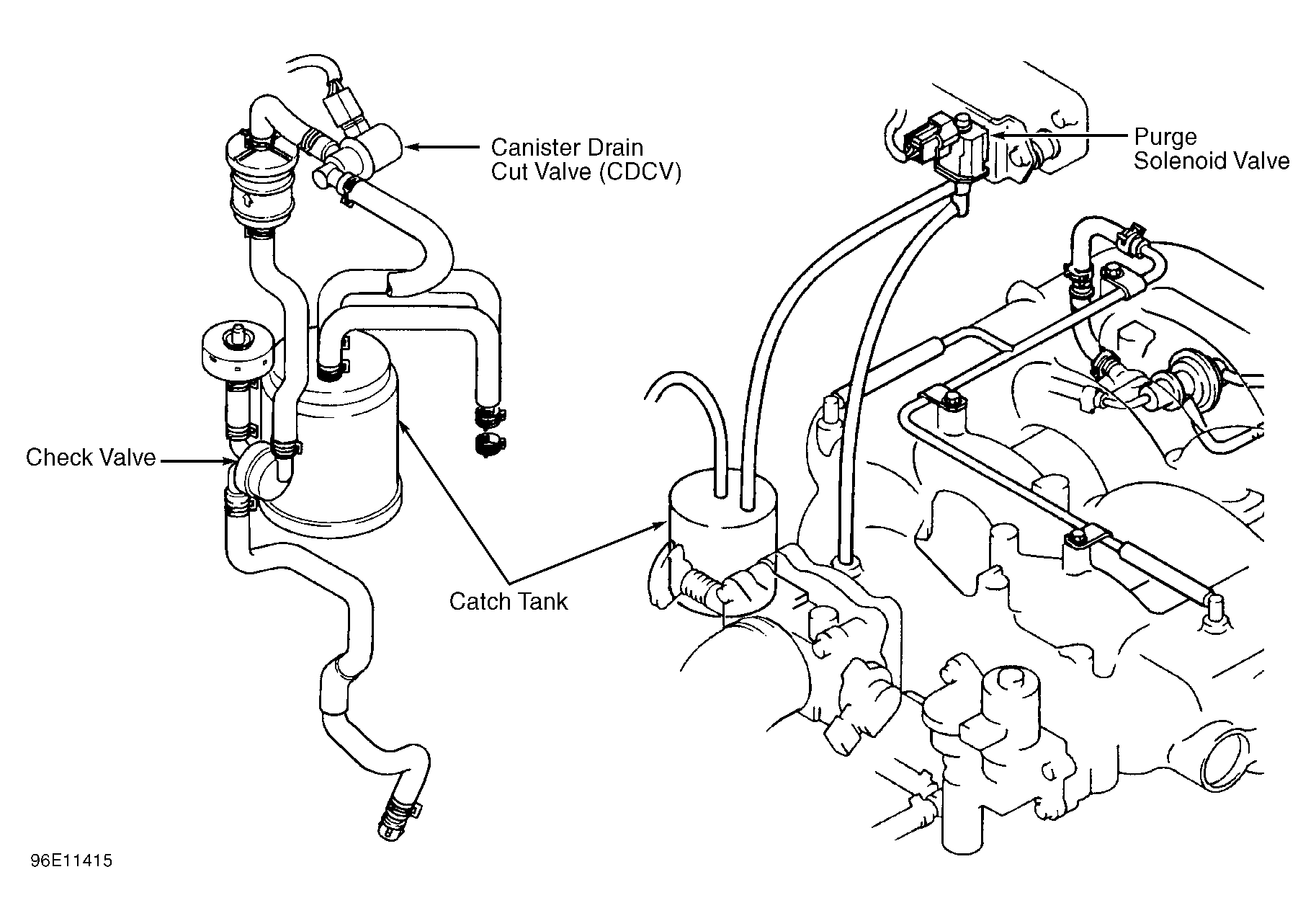 Canister Drain Cut Valve (CDCV)

Purge Solenoid Valve

Check Valve

Catch Tank

96E11415