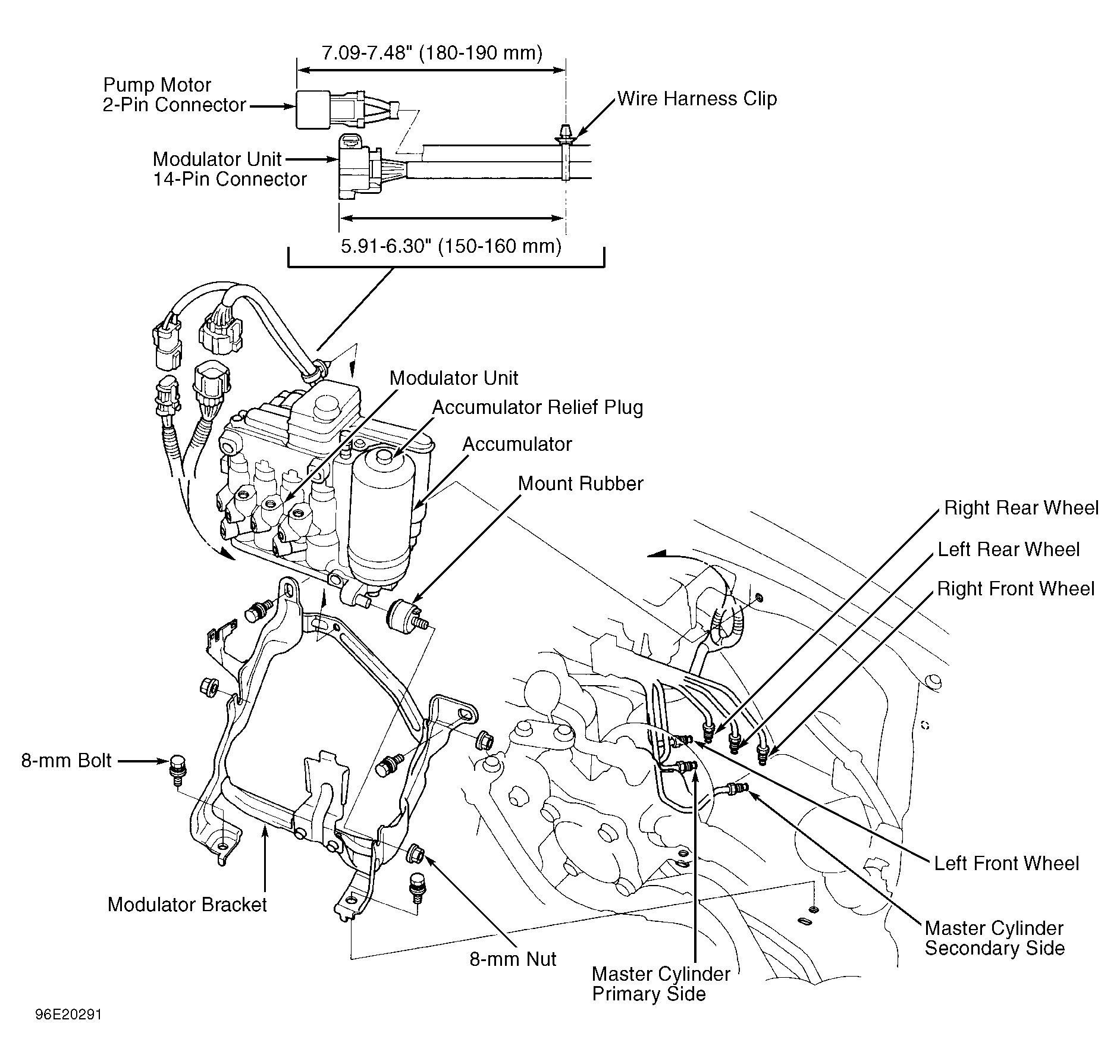 7.09-7.48" (180-190 mm)

Pump Motor
2-Pin Connector

Wire Harness Clip

Modulator Unit
14-Pin Connector

5.91-6.30" (150-160 mm)

Modulator Unit

Accumulator Relief Plug

Accumulator

Mount Rubber

Right Rear Wheel

Left Rear Wheel

Right Front Wheel

8-mm Bolt

Left Front Wheel

Modulator Bracket

Master Cylinder
Secondary Side

8-mm Nut

Master Cylinder
Primary Side

96E20291