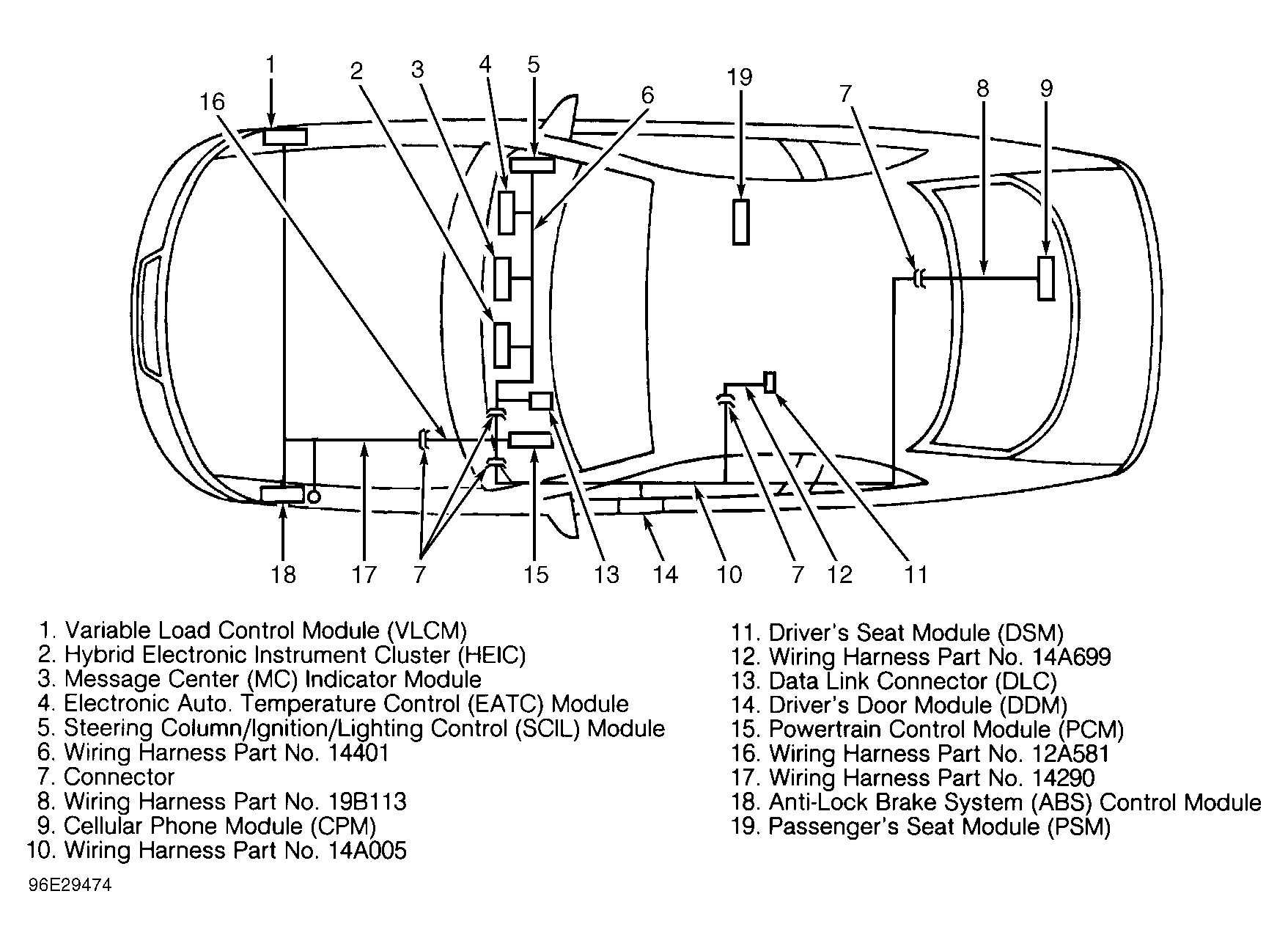 1
16
2
3
4
5
6
19
7
8
9

18
17
7
15
13
14
10
7
12
11

1. Variable Load Control Module (VLCM)
2. Hybrid Electronic Instrument Cluster (HEIC)
3. Message Center (MC) Indicator Module
4. Electronic Auto. Temperature Control (EATC) Module
5. Steering Column/Ignition/Lighting Control (SCIL) Module
6. Wiring Harness Part No. 14401
7. Connector
8. Wiring Harness Part No. 19B113
9. Cellular Phone Module (CPM)
10. Wiring Harness Part No. 14A005

11. Driver's Seat Module (DSM)
12. Wiring Harness Part No. 14A699
13. Data Link Connector (DLC)
14. Driver's Door Module (DDM)
15. Powertrain Control Module (PCM)
16. Wiring Harness Part No. 12A581
17. Wiring Harness Part No. 14290
18. Anti-Lock Brake System (ABS) Control Module
19. Passenger's Seat Module (PSM)

96E29474