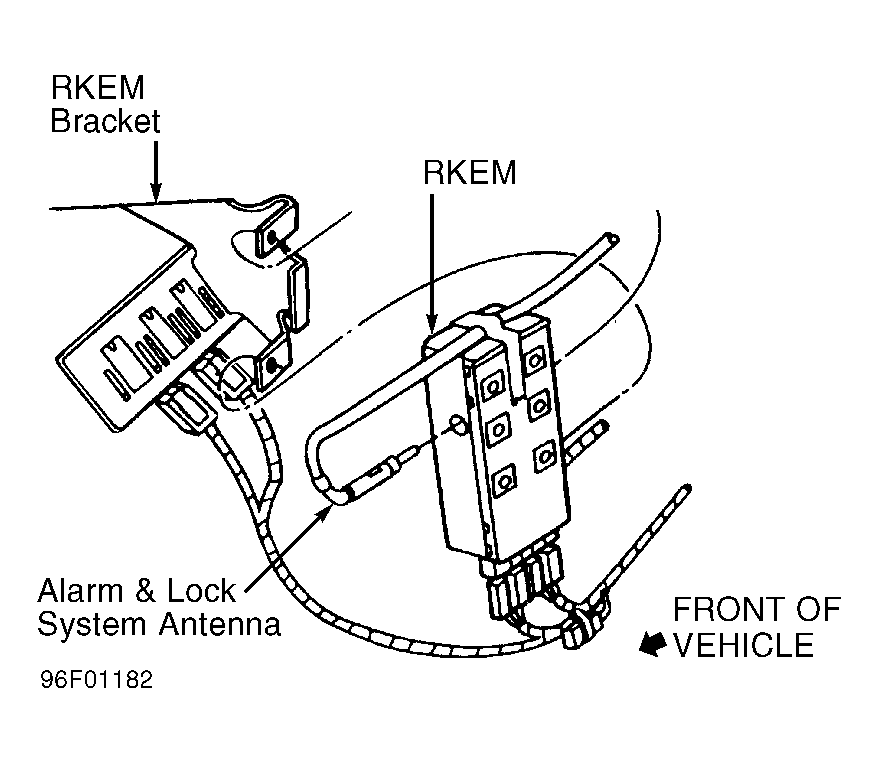 RKEM Bracket

RKEM

Alarm & Lock System Antenna

FRONT OF VEHICLE

96F01182