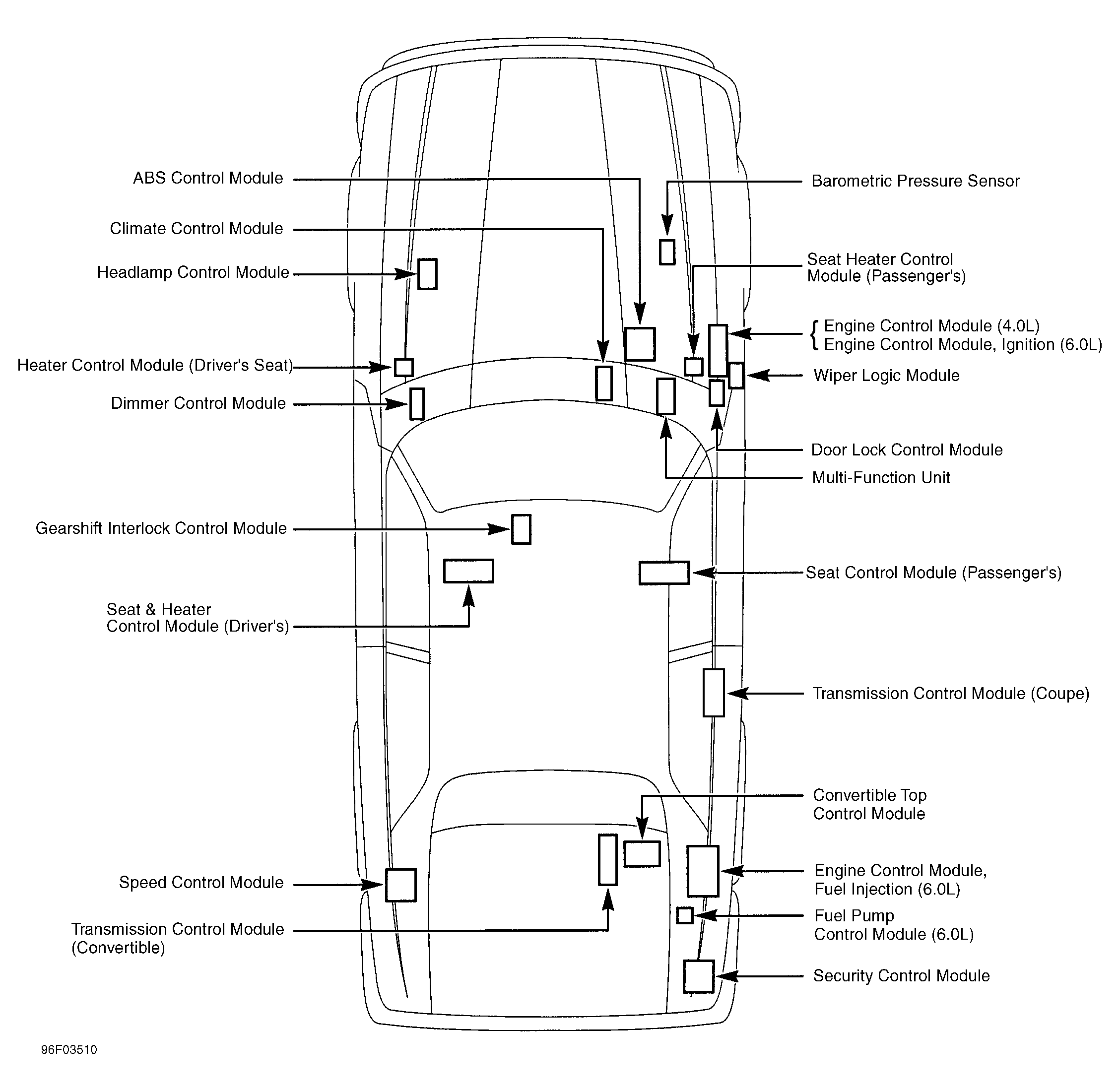 ABS Control Module

Climate Control Module

Headlamp Control Module

Heater Control Module (Driver's Seat)

Dimmer Control Module

Gearshift Interlock Control Module

Seat & Heater Control Module (Driver's)

Speed Control Module

Transmission Control Module (Convertible)

Barometric Pressure Sensor

Seat Heater Control Module (Passenger's)

Engine Control Module (4.0L)
Engine Control Module, Ignition (6.0L)

Wiper Logic Module

Door Lock Control Module

Multi-Function Unit

Seat Control Module (Passenger's)

Transmission Control Module (Coupe)

Convertible Top Control Module

Engine Control Module, Fuel Injection (6.0L)

Fuel Pump Control Module (6.0L)

Security Control Module

96F03510