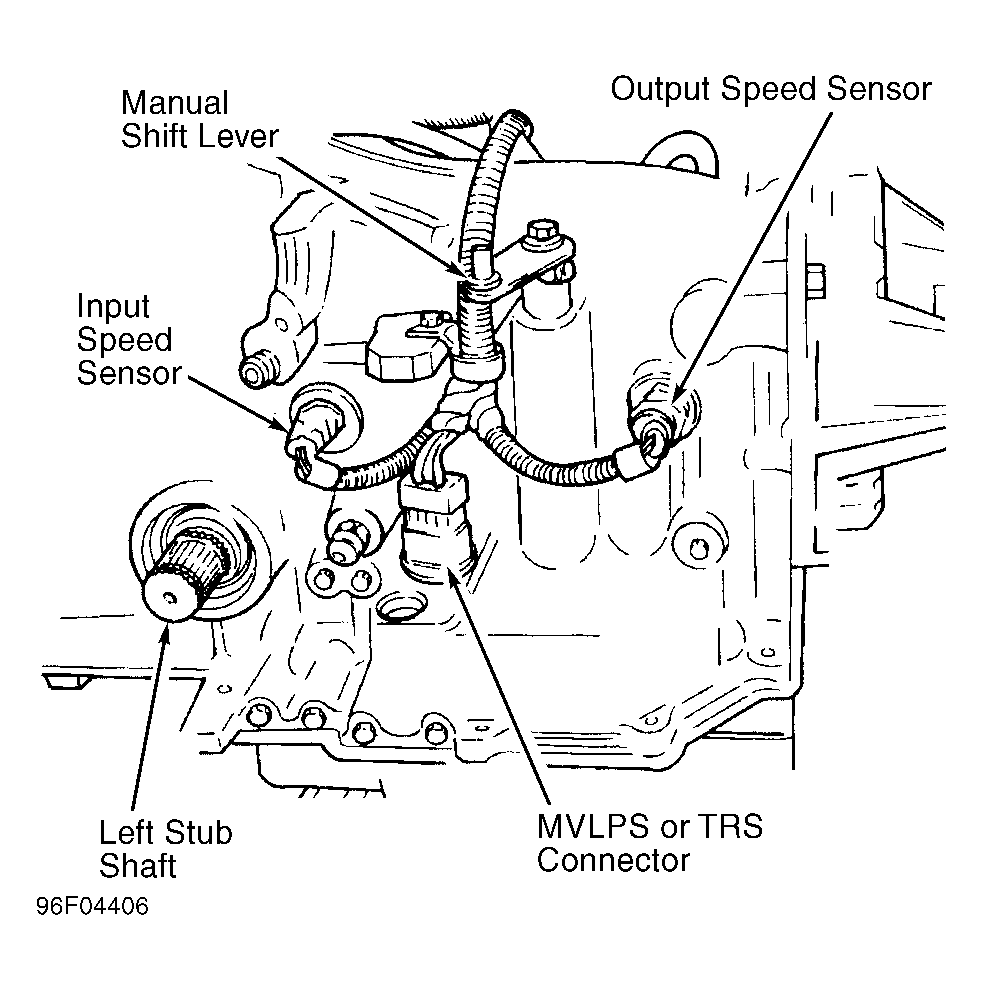 Manual Shift Lever

Output Speed Sensor

Input Speed Sensor

Left Stub Shaft

MVLPS or TRS Connector

96F04406