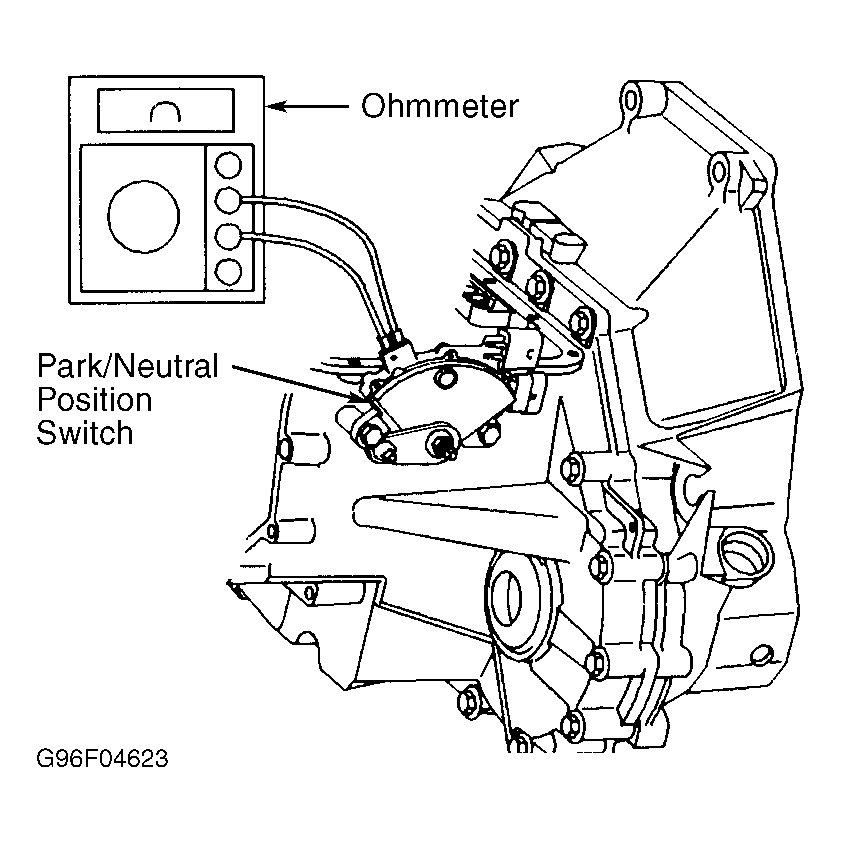 Ohmmeter

Park/Neutral Position Switch

G96F04623