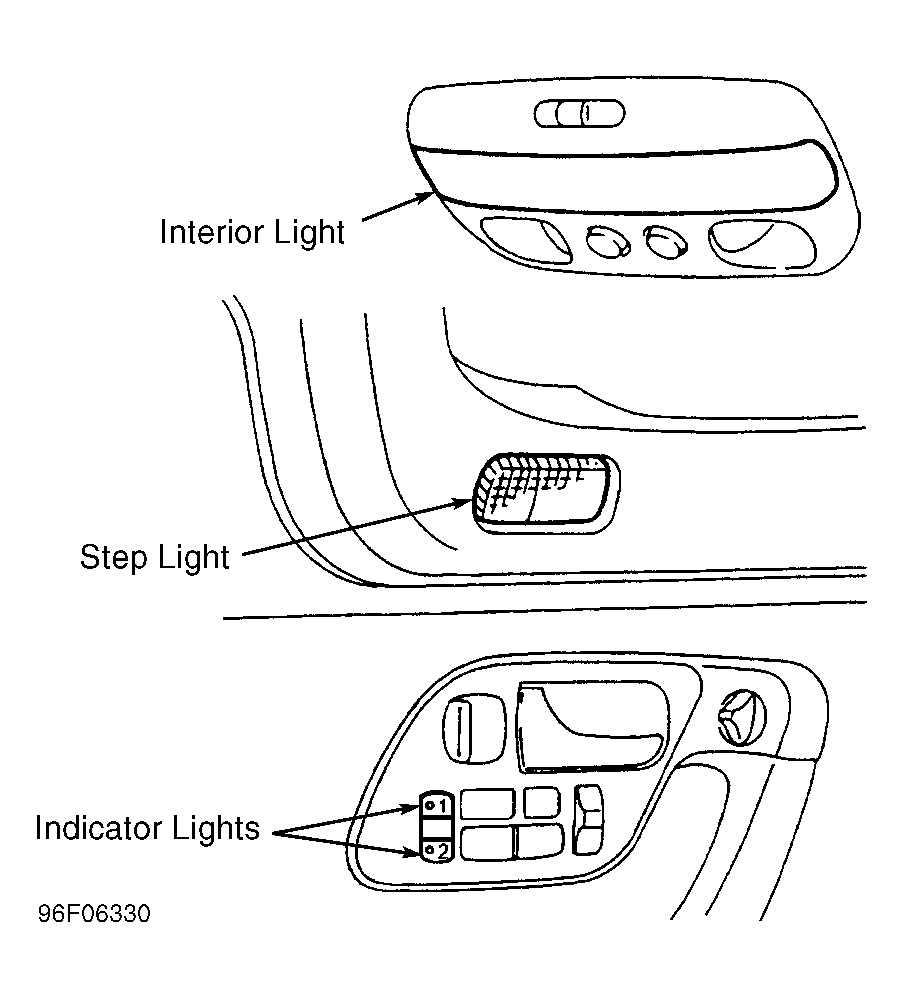 Interior Light

Step Light

Indicator Lights

1

2

96F06330