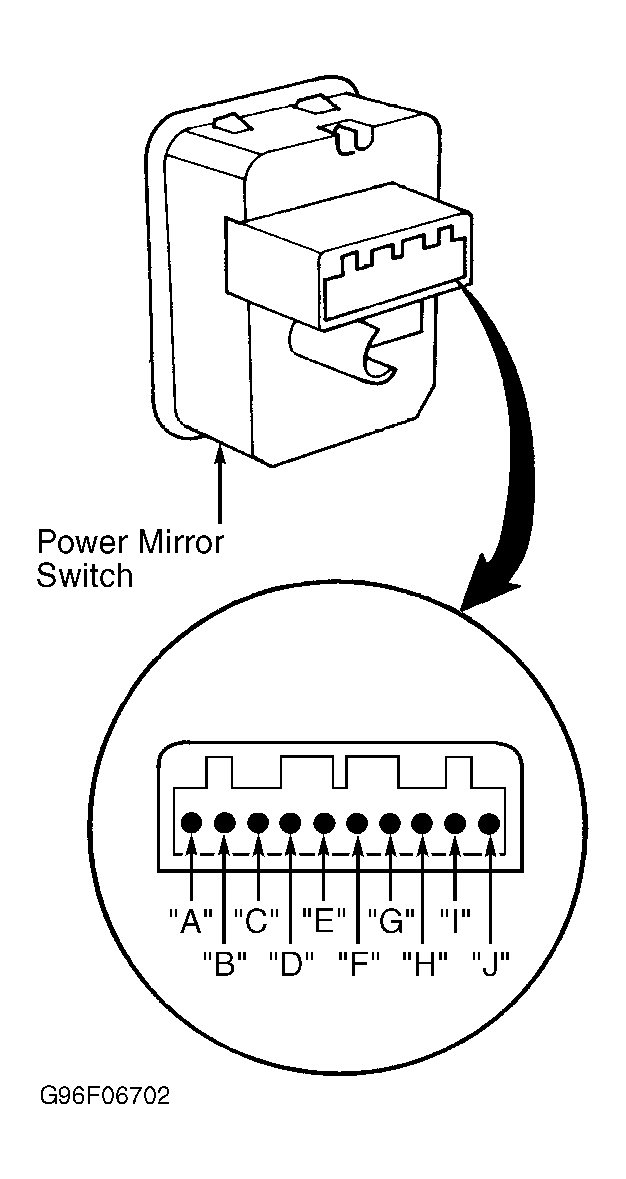 Power Mirror Switch

"A" "C" "E" "G" "I"
"B" "D" "F" "H" "J"

G96F06702