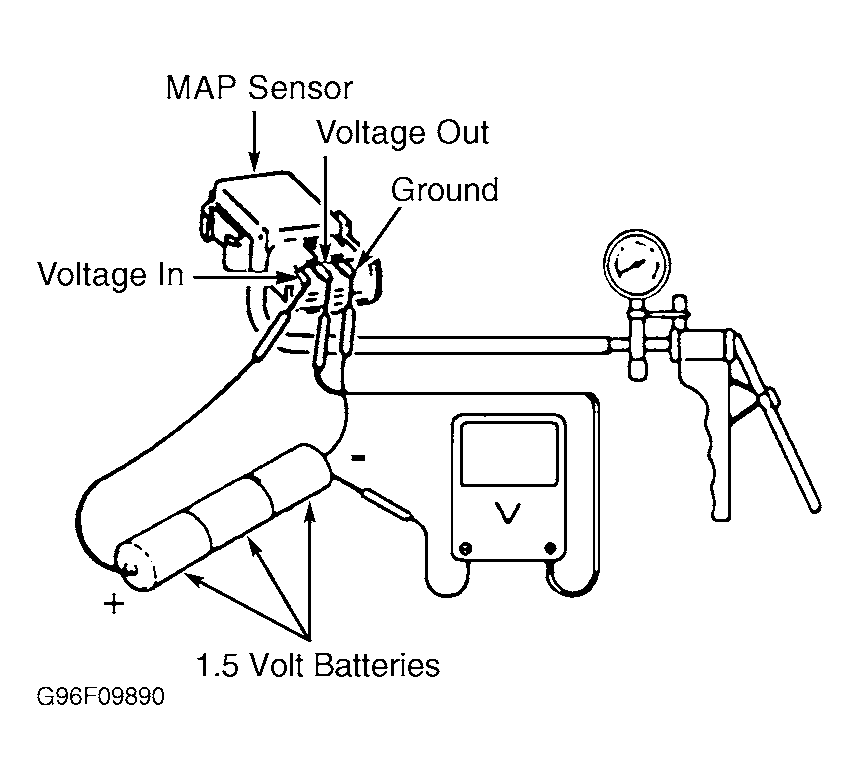 MAP Sensor

Voltage Out

Ground

Voltage In

-

V

+

1.5 Volt Batteries

G96F09890