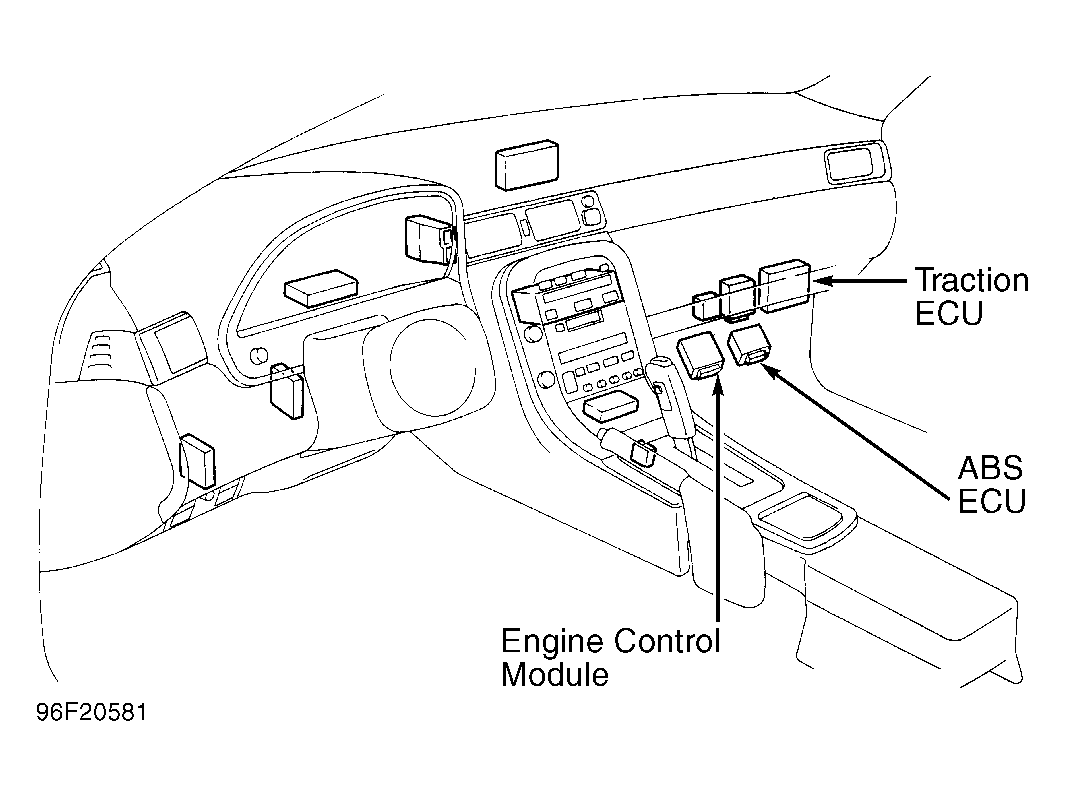 Traction ECU

ABS ECU

Engine Control Module

96F20581