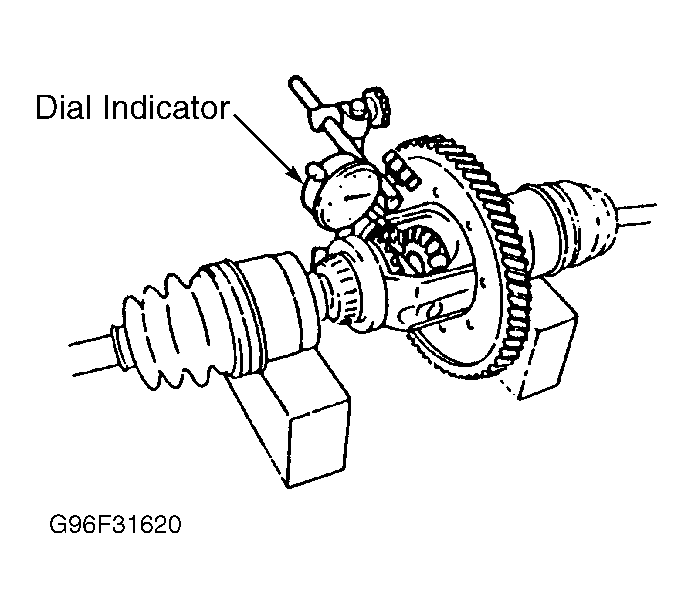 Dial Indicator

G96F31620