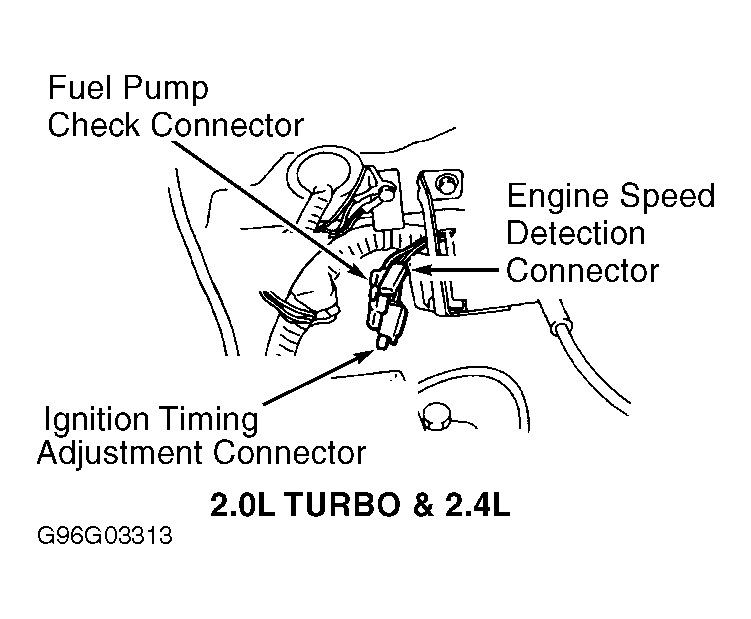 Fuel Pump Check Connector

Engine Speed Detection Connector

Ignition Timing Adjustment Connector

2.0L TURBO & 2.4L

G96G03313