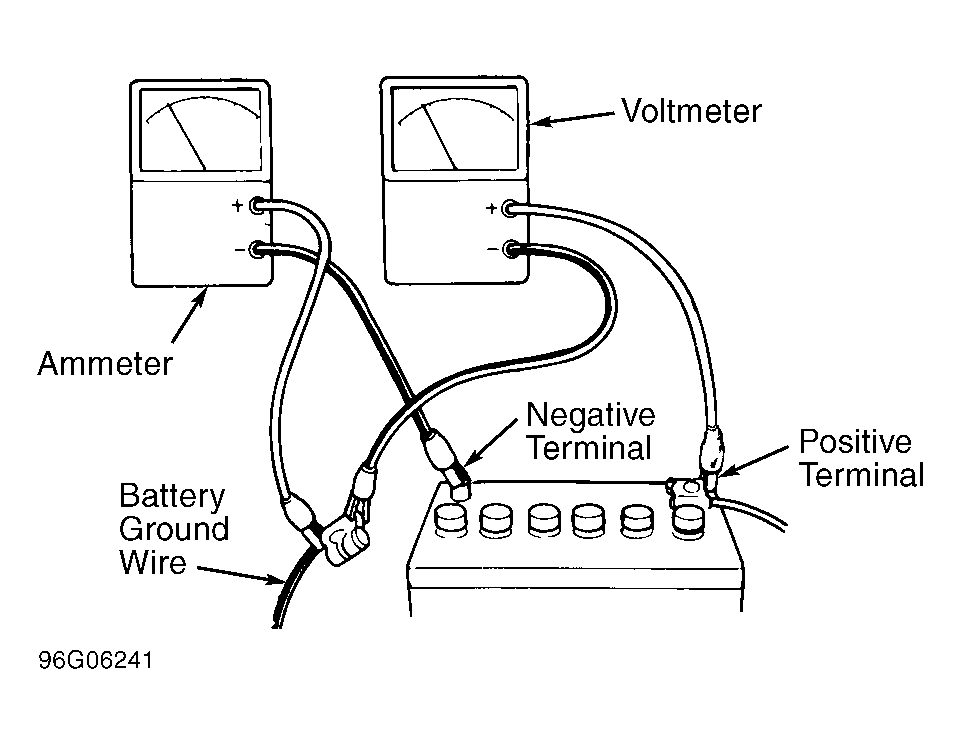 Voltmeter

+
−

+
−

Ammeter

Negative Terminal

Positive Terminal

Battery Ground Wire

96G06241