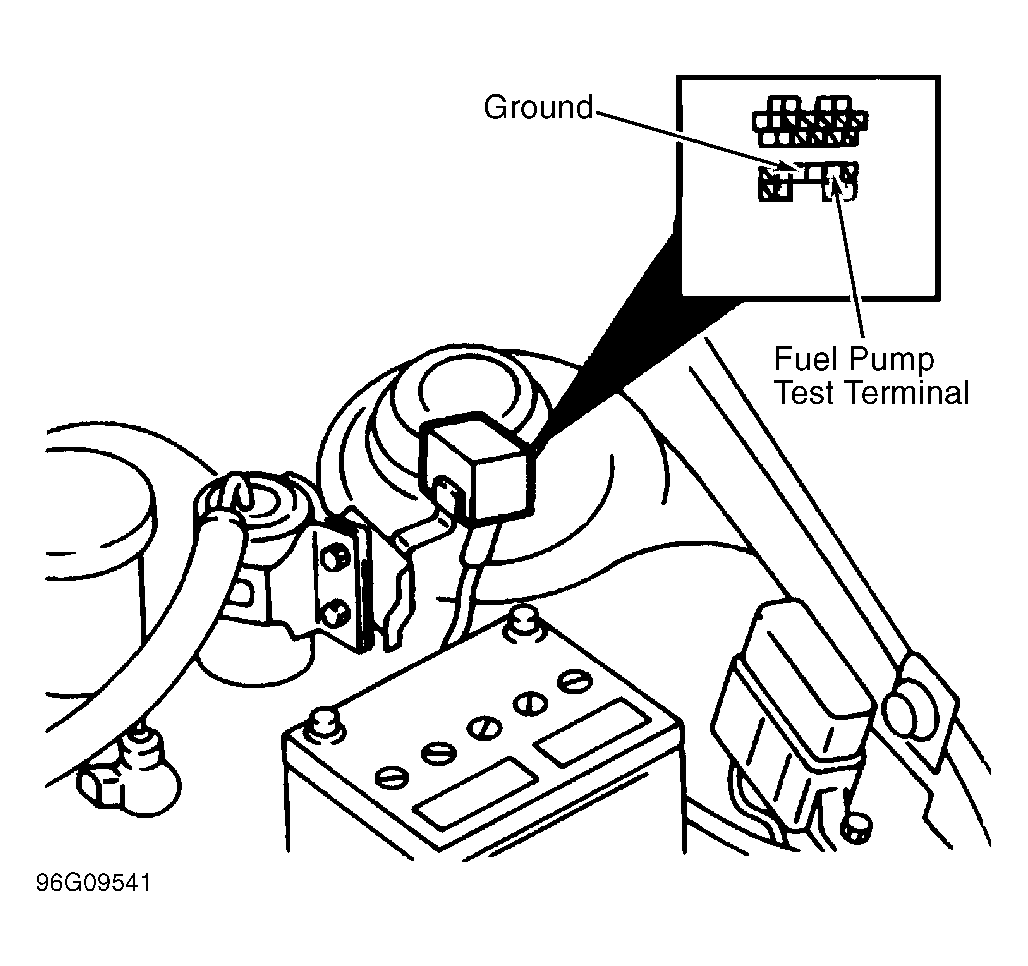 Ground

Fuel Pump
Test Terminal

96G09541