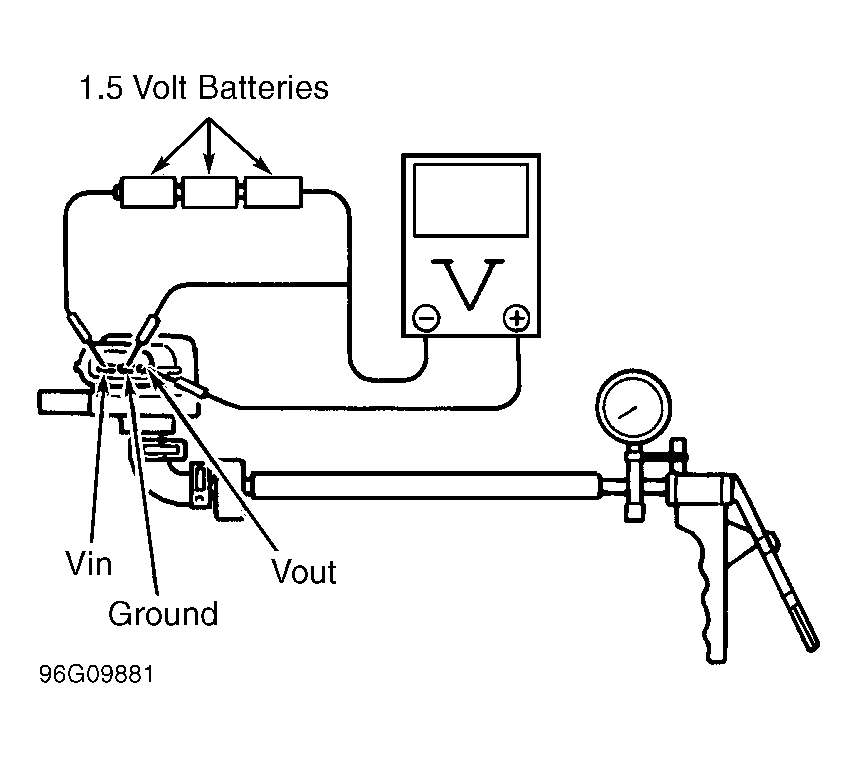 1.5 Volt Batteries

V

−

+

Vin

Ground

Vout

96G09881