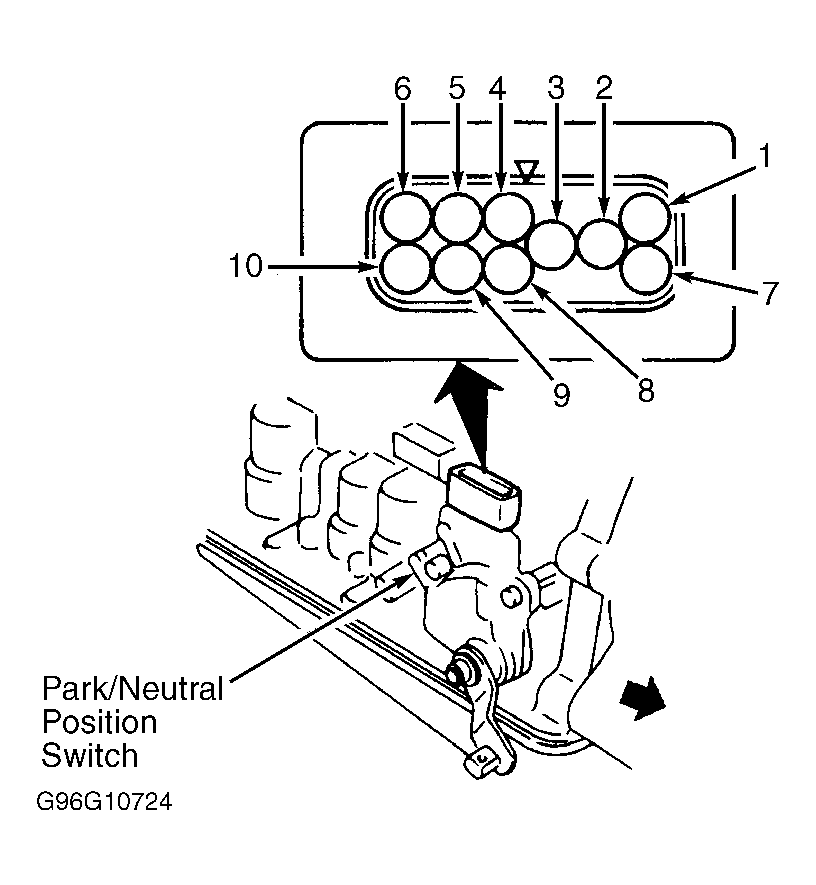 6
5
4
3
2
1
10
7
9
8

Park/Neutral Position Switch

G96G10724