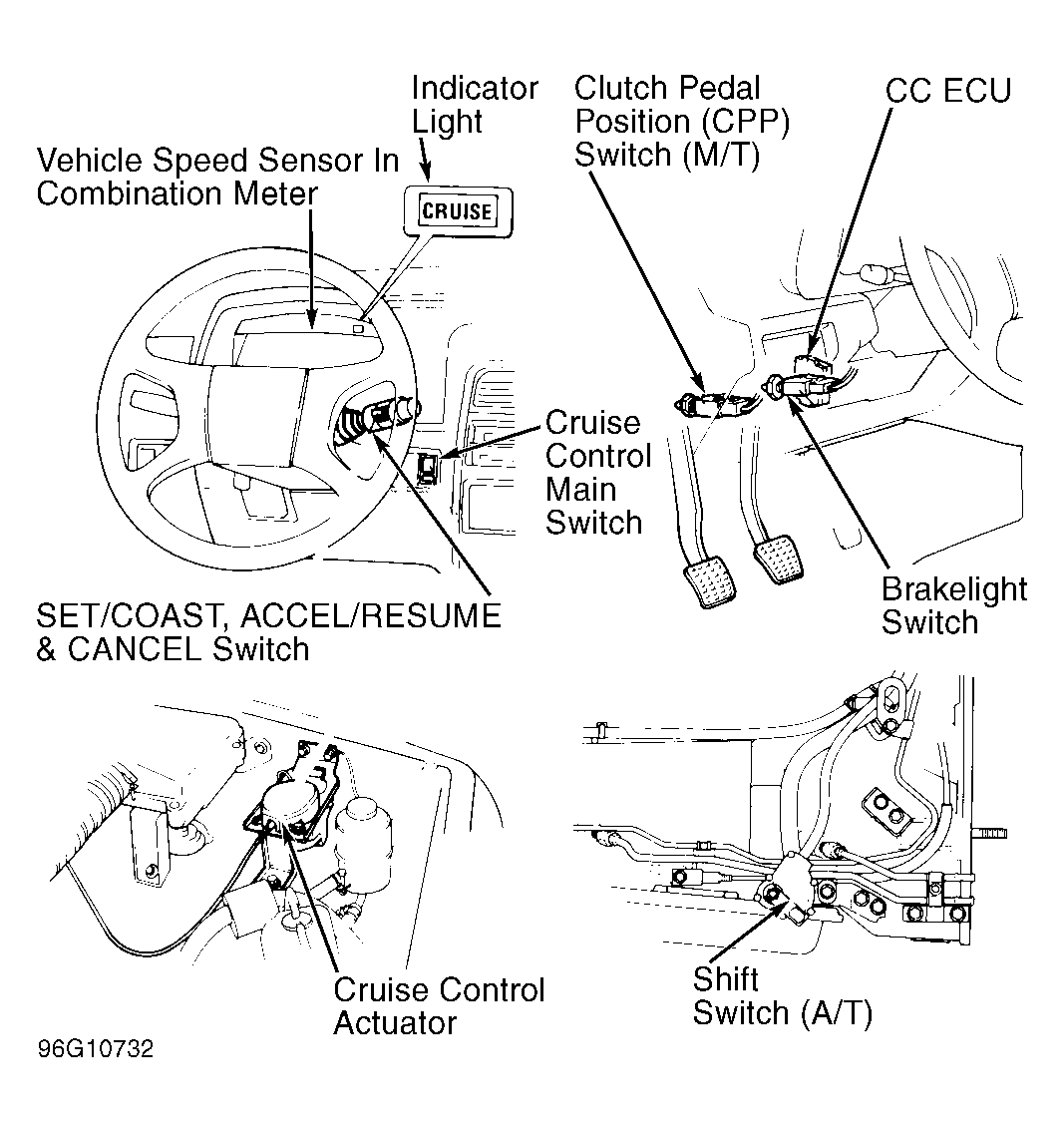 Indicator Light

Vehicle Speed Sensor In Combination Meter

CRUISE

Clutch Pedal Position (CPP) Switch (M/T)

CC ECU

Cruise Control Main Switch

SET/COAST, ACCEL/RESUME & CANCEL Switch

Brakelight Switch

Cruise Control Actuator

Shift Switch (A/T)

96G10732