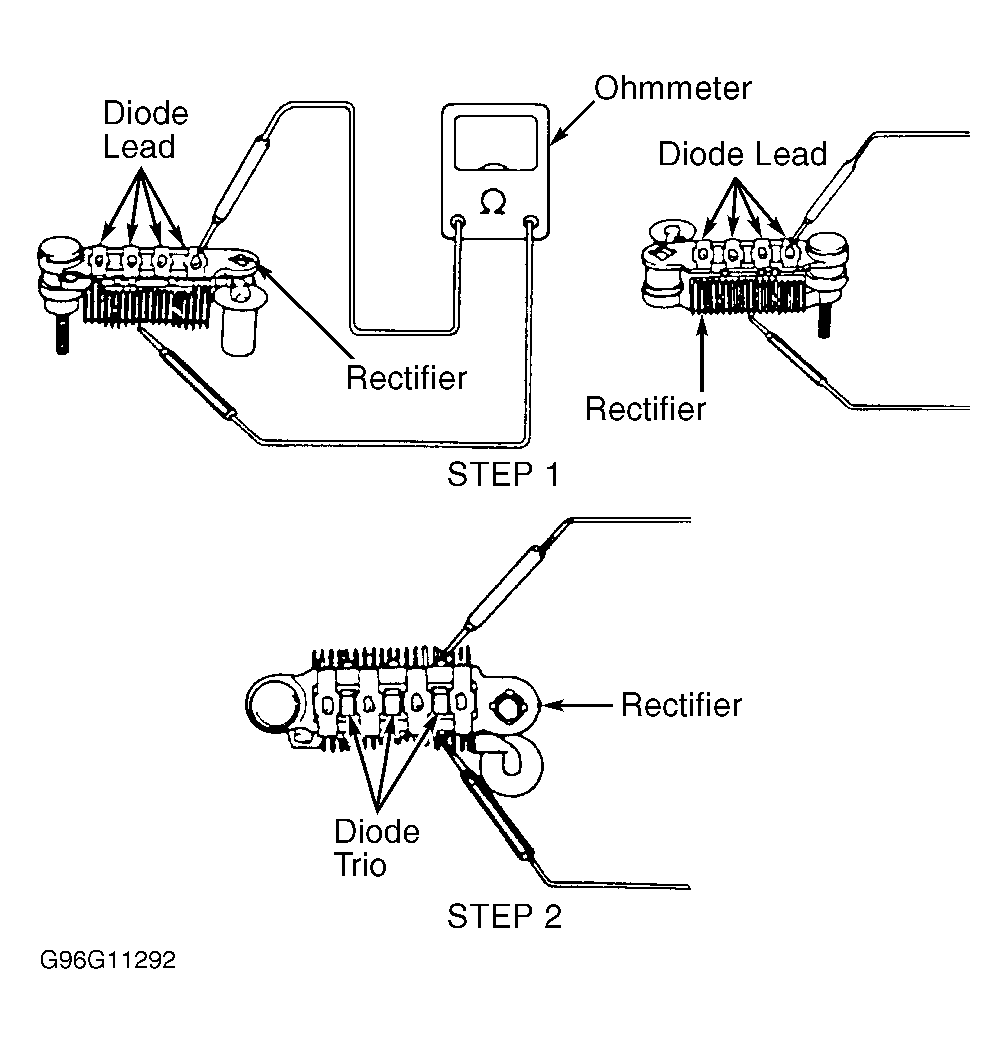 Diode Lead

Ohmmeter

$\Omega$

Diode Lead

Rectifier

Rectifier

STEP 1

Rectifier

Diode Trio

STEP 2

G96G11292