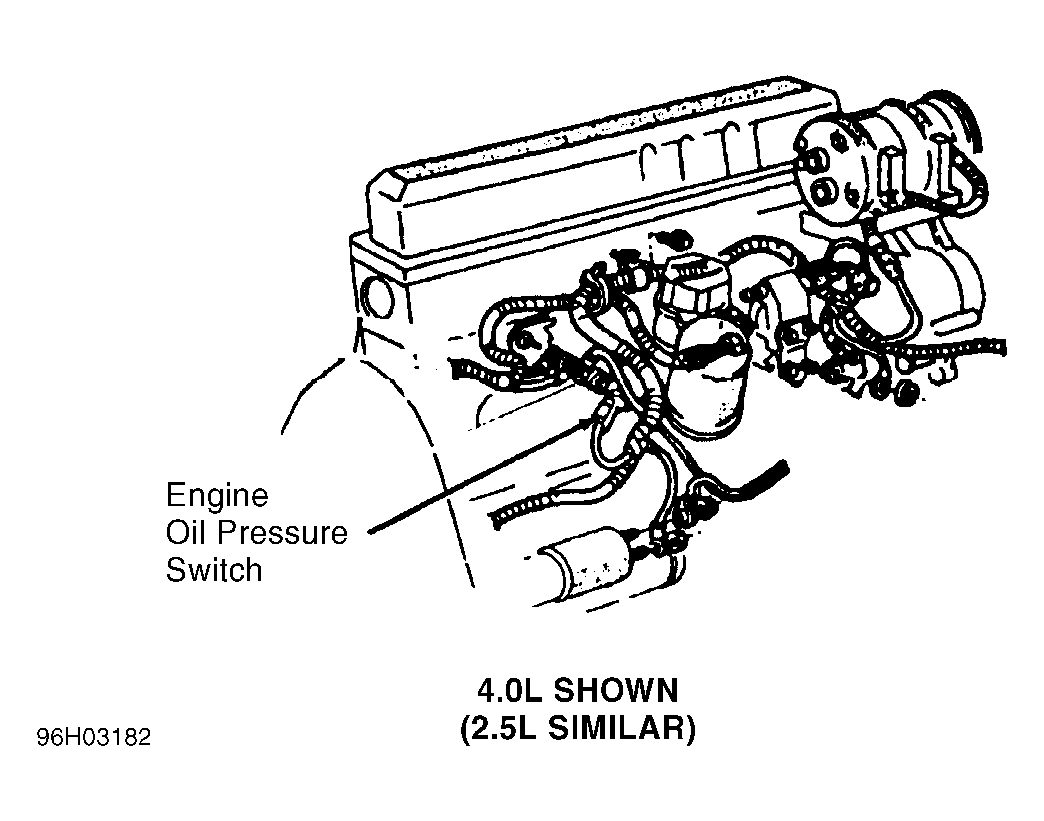 Engine
Oil Pressure
Switch

4.0L SHOWN
(2.5L SIMILAR)

96H03182