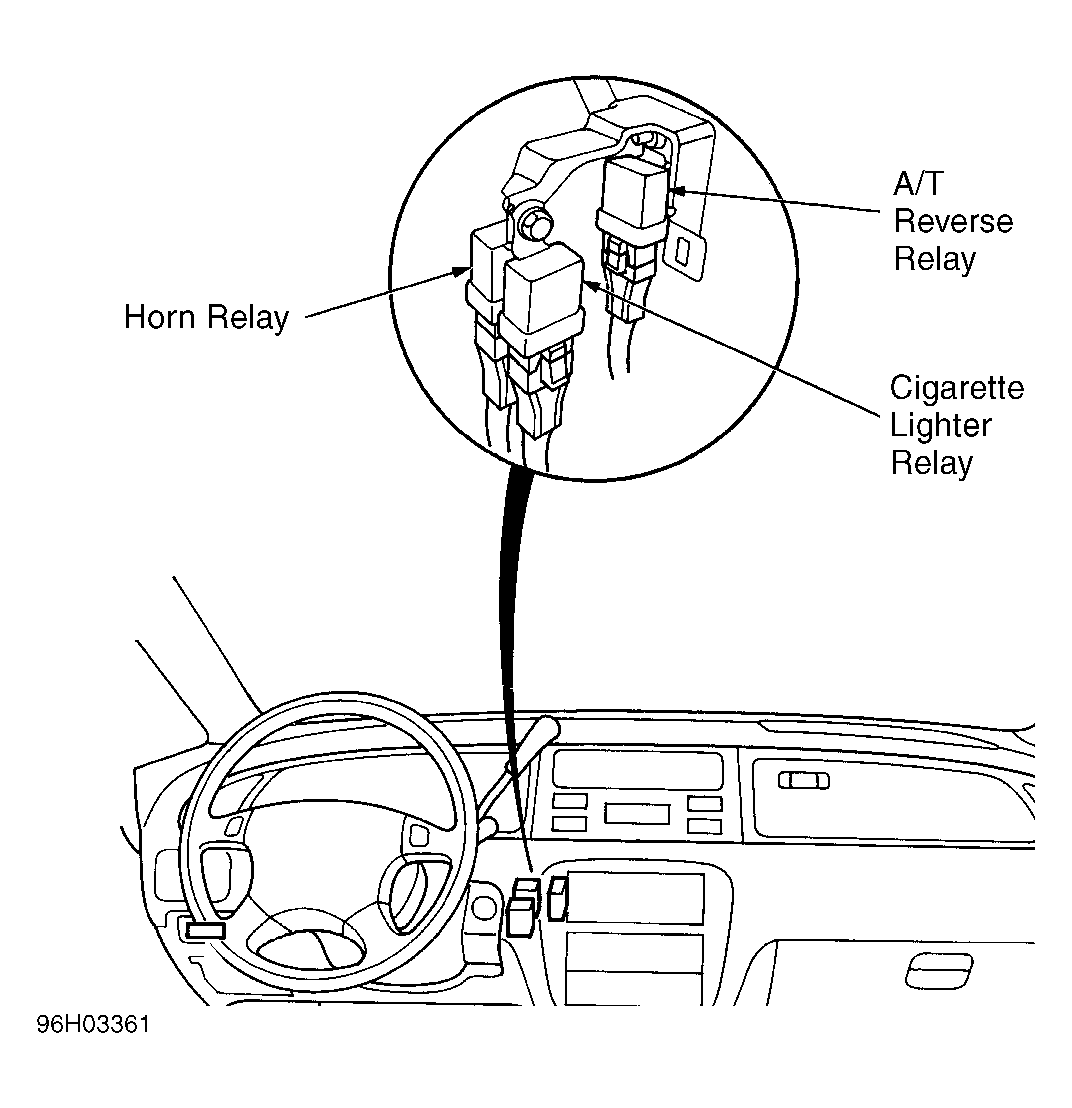 A/T Reverse Relay

Horn Relay

Cigarette Lighter Relay

96H03361