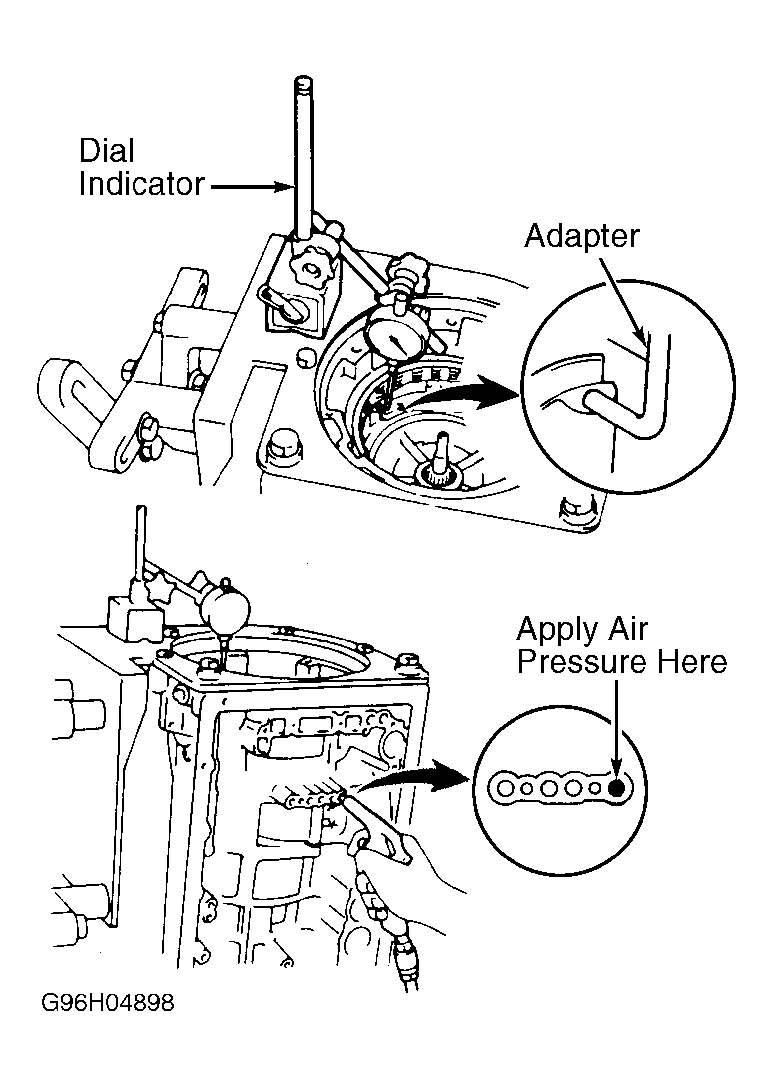 Dial Indicator

Adapter

Apply Air Pressure Here

G96H04898