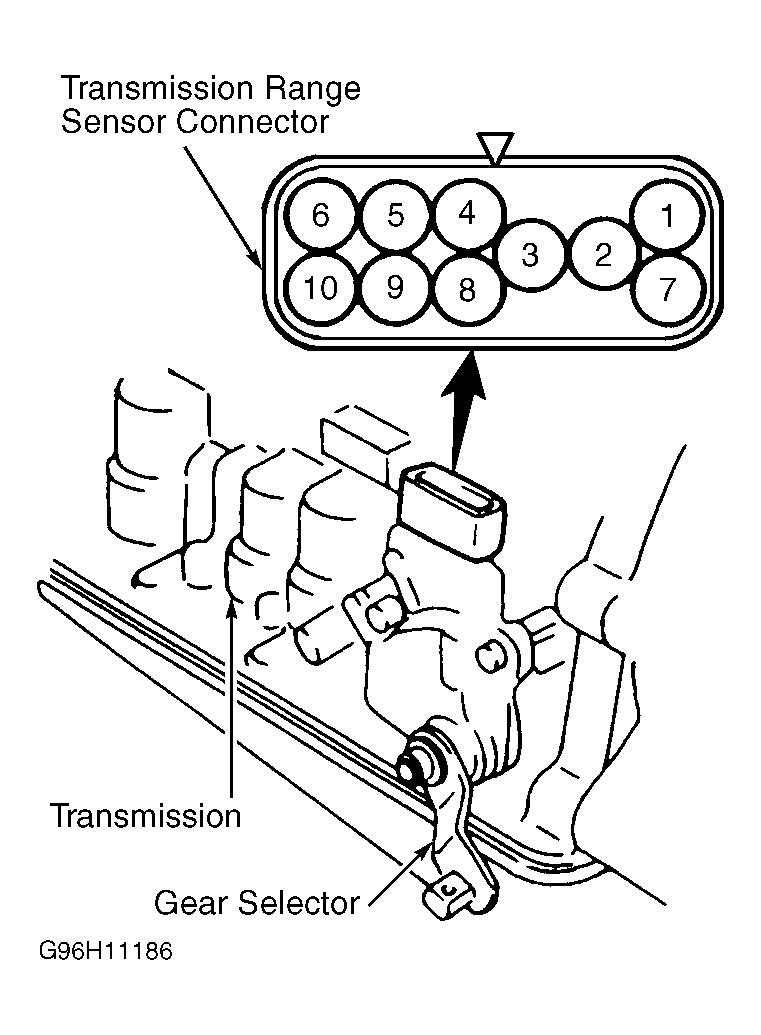 Transmission Range Sensor Connector

6 5 4 3 2 1
10 9 8 7

Transmission

Gear Selector

G96H11186