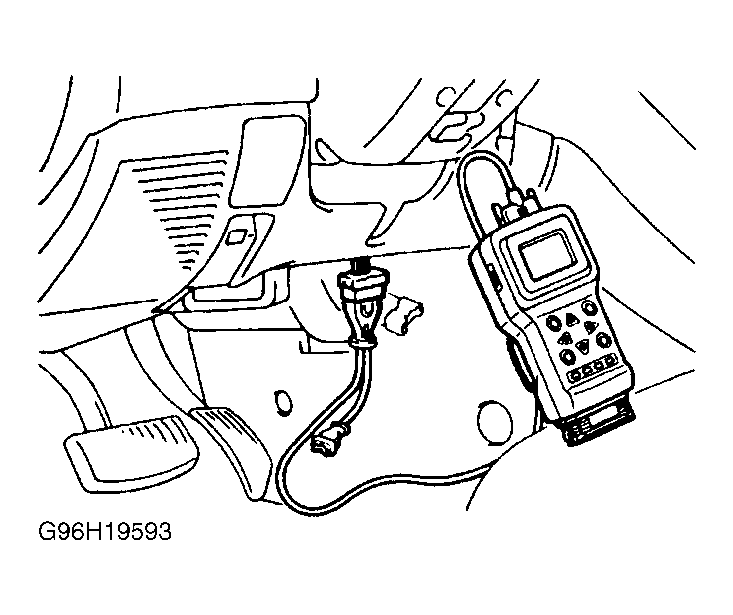 G96H19593