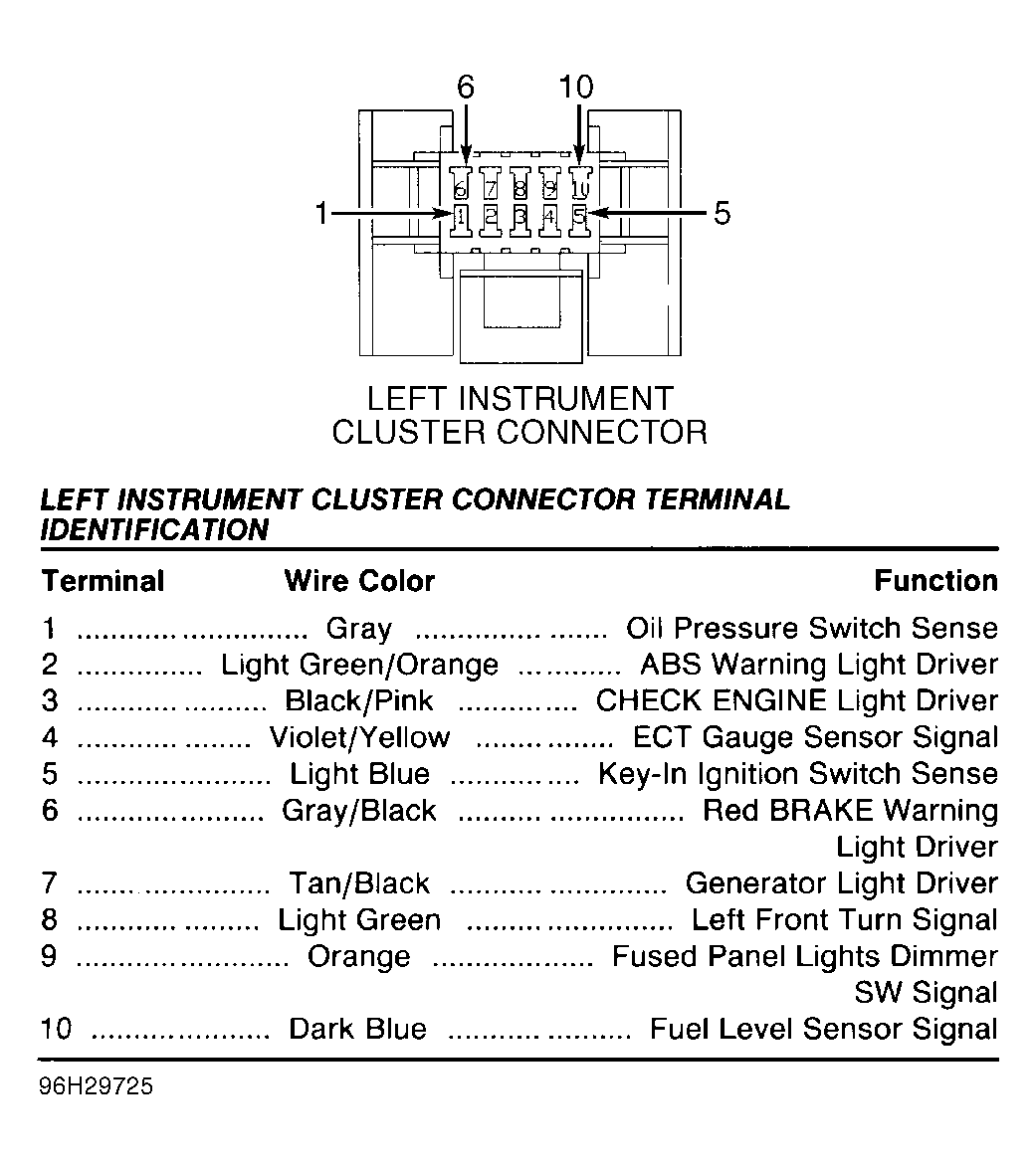 6 10

6 7 8 9 10
1 2 3 4 5

1 5

LEFT INSTRUMENT CLUSTER CONNECTOR

LEFT INSTRUMENT CLUSTER CONNECTOR TERMINAL IDENTIFICATION

| Terminal | Wire Color | Function |
|---|---|---|
| 1 | Gray | Oil Pressure Switch Sense |
| 2 | Light Green/Orange | ABS Warning Light Driver |
| 3 | Black/Pink | CHECK ENGINE Light Driver |
| 4 | Violet/Yellow | ECT Gauge Sensor Signal |
| 5 | Light Blue | Key-In Ignition Switch Sense |
| 6 | Gray/Black | Red BRAKE Warning Light Driver |
| 7 | Tan/Black | Generator Light Driver |
| 8 | Light Green | Left Front Turn Signal |
| 9 | Orange | Fused Panel Lights Dimmer SW Signal |
| 10 | Dark Blue | Fuel Level Sensor Signal |

96H29725