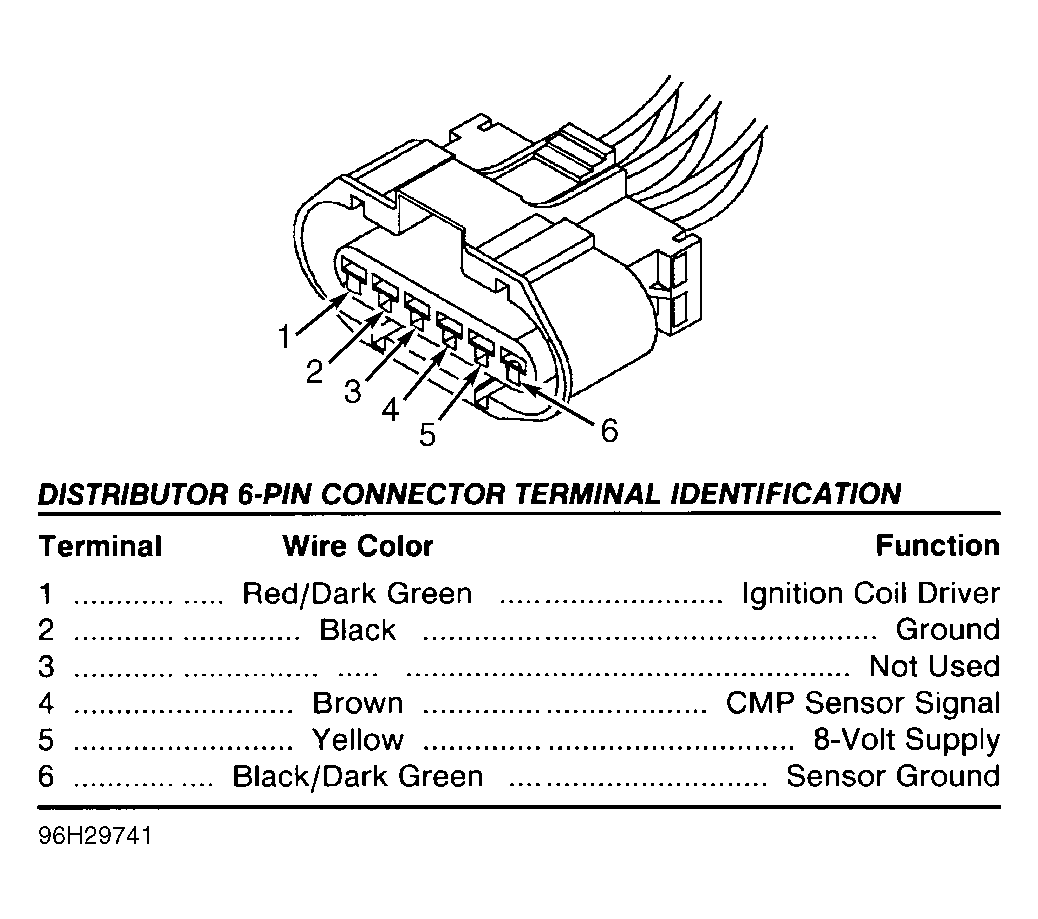 1
2
3
4
5
6

DISTRIBUTOR 6-PIN CONNECTOR TERMINAL IDENTIFICATION

| Terminal | Wire Color | Function |
|---|---|---|
| 1 | Red/Dark Green | Ignition Coil Driver |
| 2 | Black | Ground |
| 3 | .... | Not Used |
| 4 | Brown | CMP Sensor Signal |
| 5 | Yellow | 8-Volt Supply |
| 6 | Black/Dark Green | Sensor Ground |

96H29741