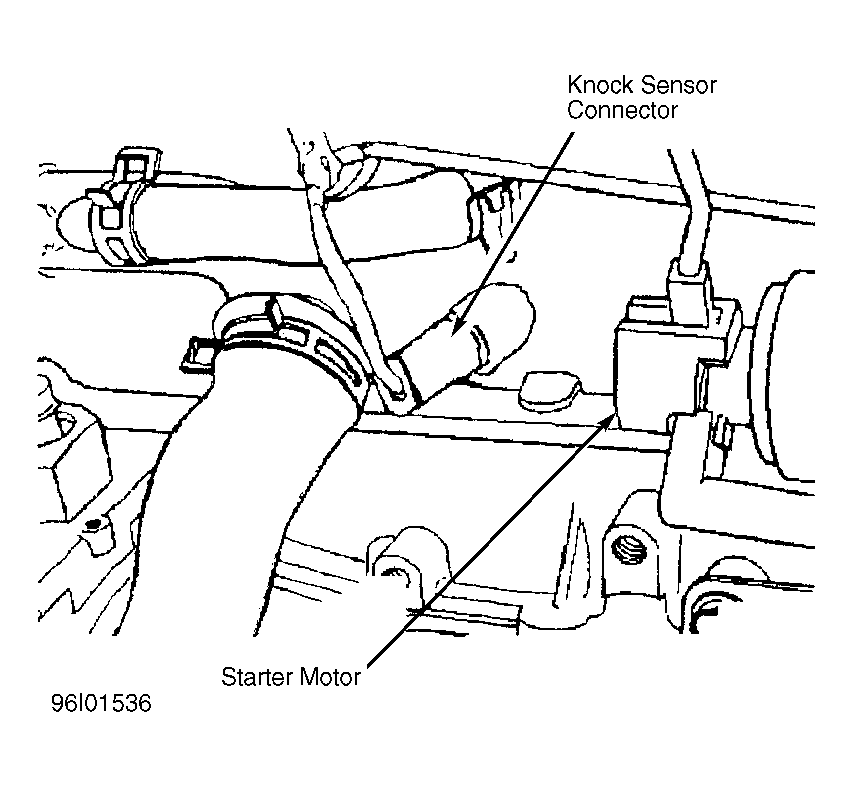 Knock Sensor Connector

Starter Motor

96I01536