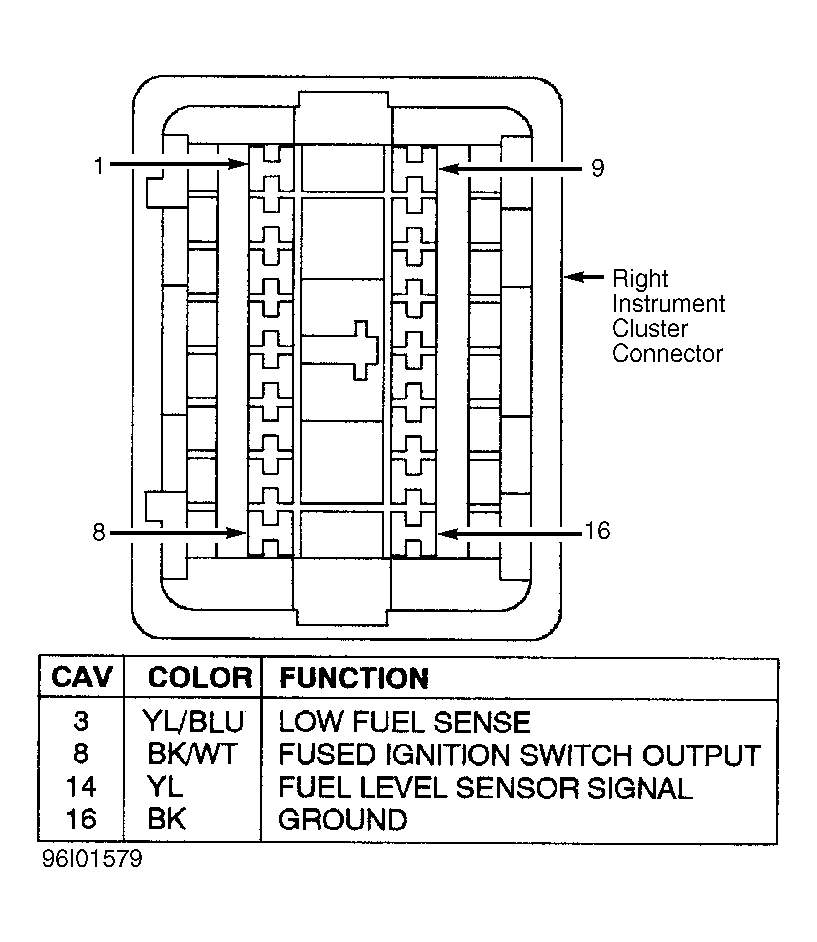 1

9

Right Instrument Cluster Connector

8

16

| CAV | COLOR | FUNCTION |
|---|---|---|
| 3 | YL/BLU | LOW FUEL SENSE |
| 8 | BK/WT | FUSED IGNITION SWITCH OUTPUT |
| 14 | YL | FUEL LEVEL SENSOR SIGNAL |
| 16 | BK | GROUND |

96I01579