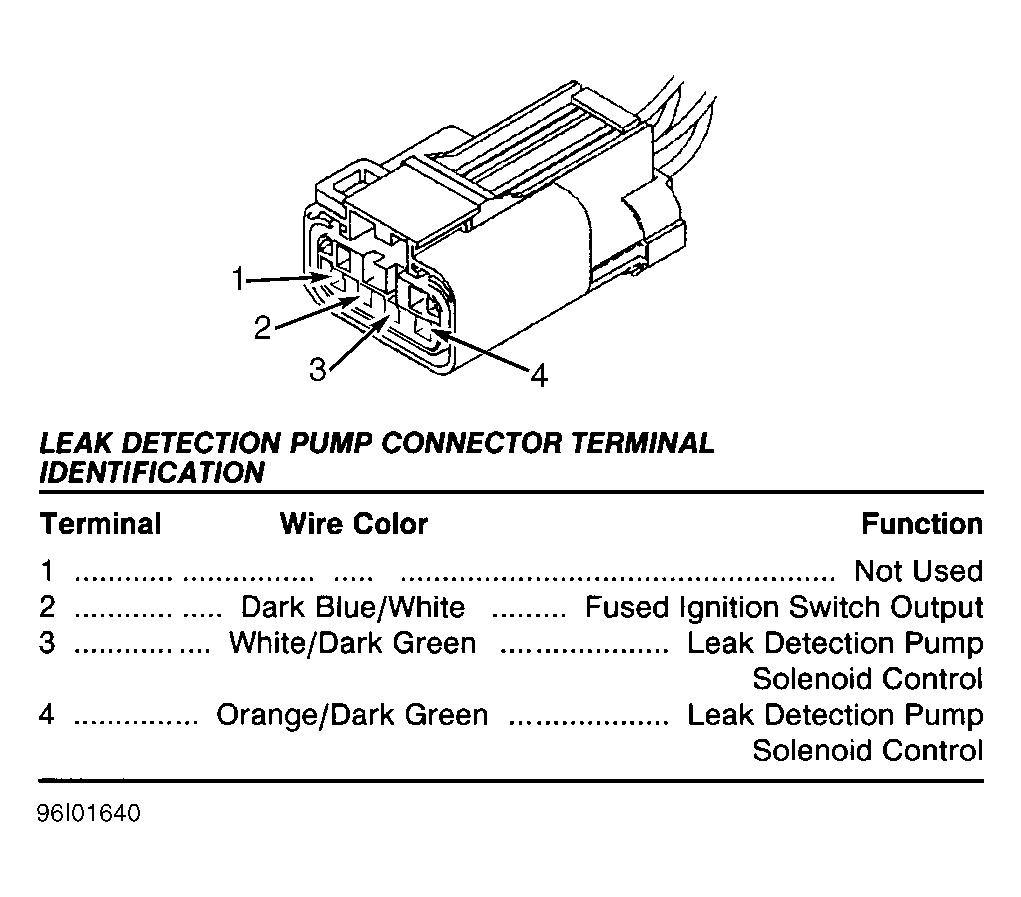 1
2
3
4

LEAK DETECTION PUMP CONNECTOR TERMINAL IDENTIFICATION

| Terminal | Wire Color | Function |
|---|---|---|
| 1 | | Not Used |
| 2 | Dark Blue/White | Fused Ignition Switch Output |
| 3 | White/Dark Green | Leak Detection Pump Solenoid Control |
| 4 | Orange/Dark Green | Leak Detection Pump Solenoid Control |

96I01640