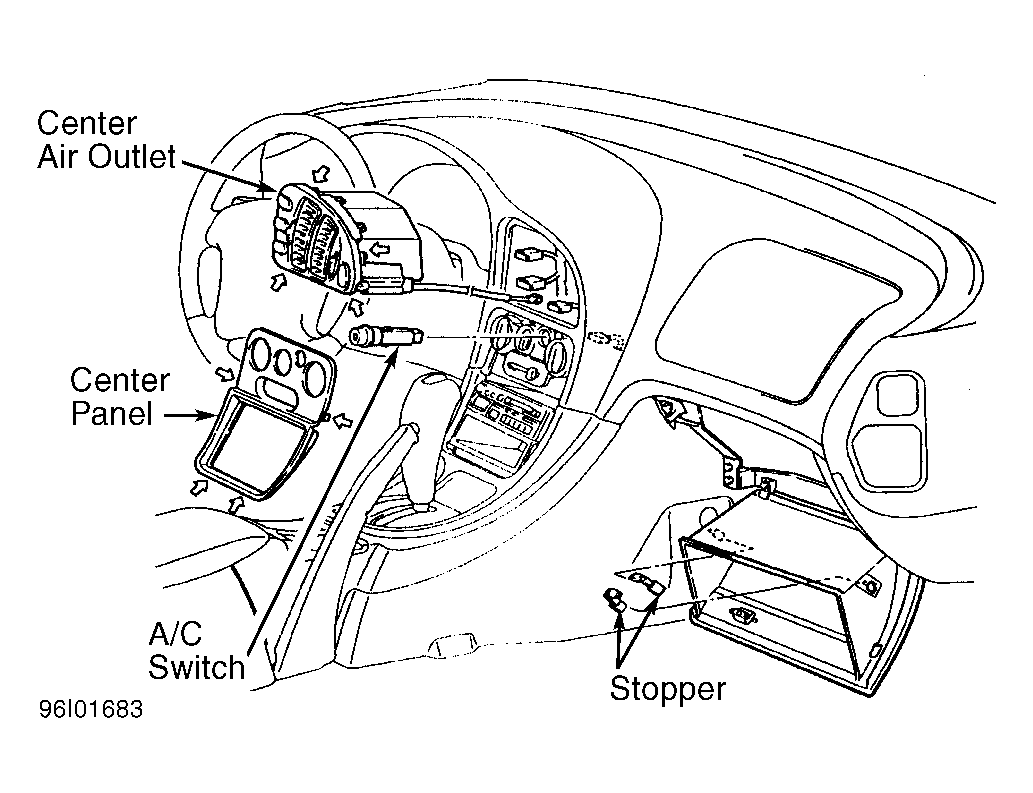 Center
Air Outlet

Center
Panel

A/C
Switch

Stopper

96I01683