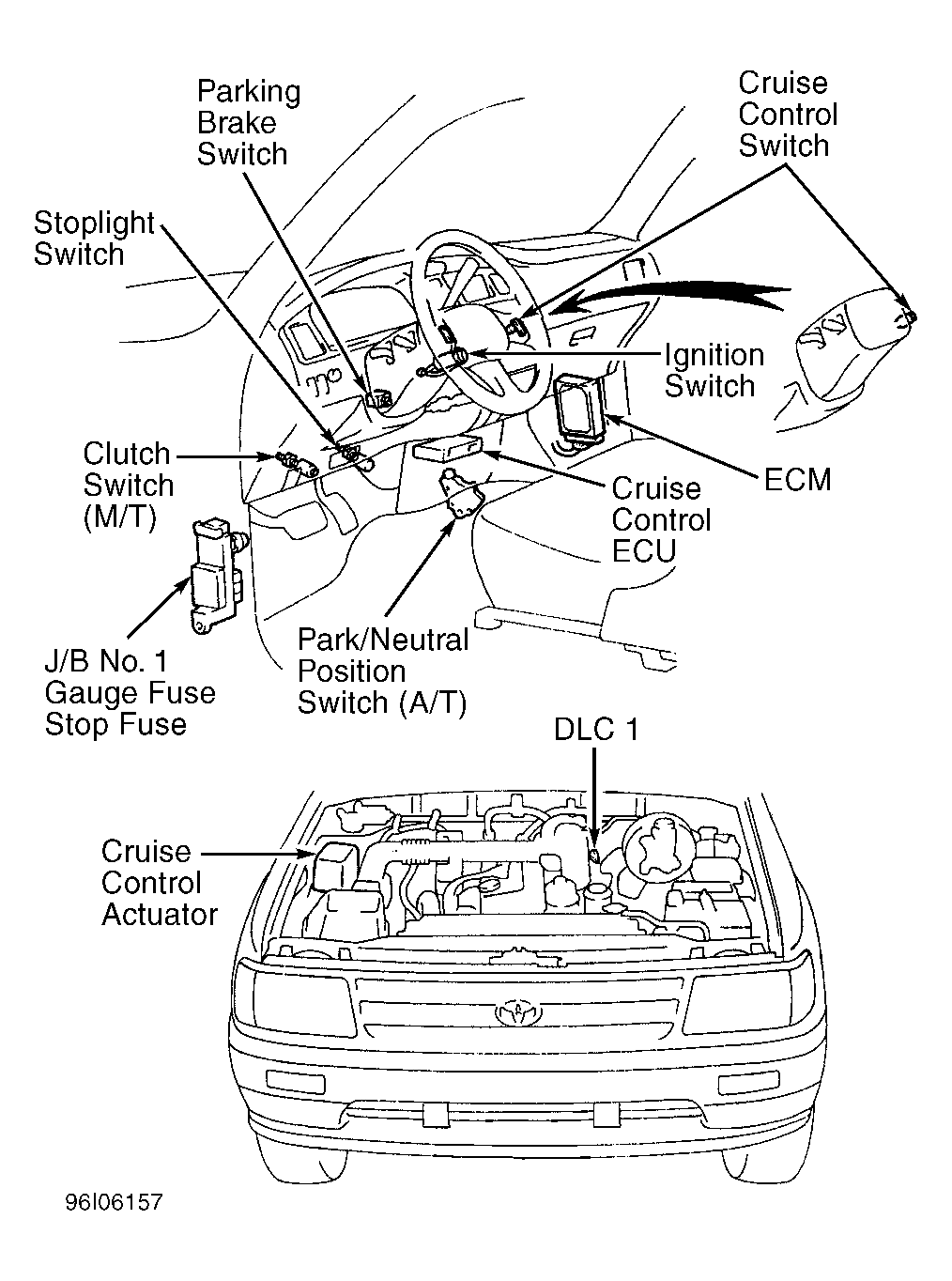 Parking Brake Switch

Cruise Control Switch

Stoplight Switch

Ignition Switch

Clutch Switch (M/T)

ECM

Cruise Control ECU

J/B No. 1 Gauge Fuse Stop Fuse

Park/Neutral Position Switch (A/T)

DLC 1

Cruise Control Actuator

96I06157