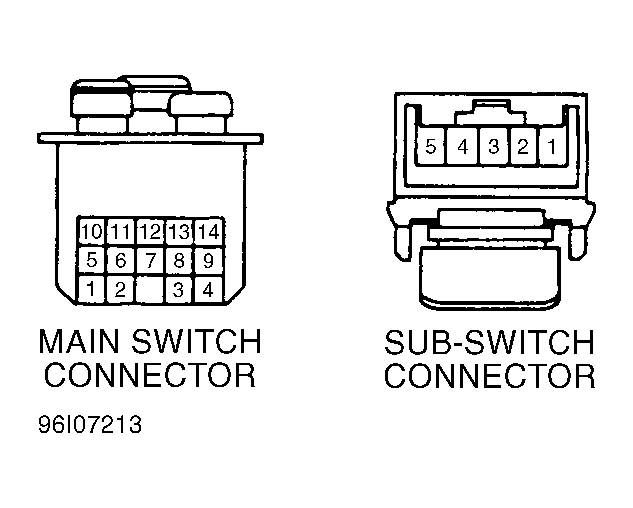 10 11 12 13 14
5 6 7 8 9
1 2 3 4

MAIN SWITCH CONNECTOR

5 4 3 2 1

SUB-SWITCH CONNECTOR

96I07213