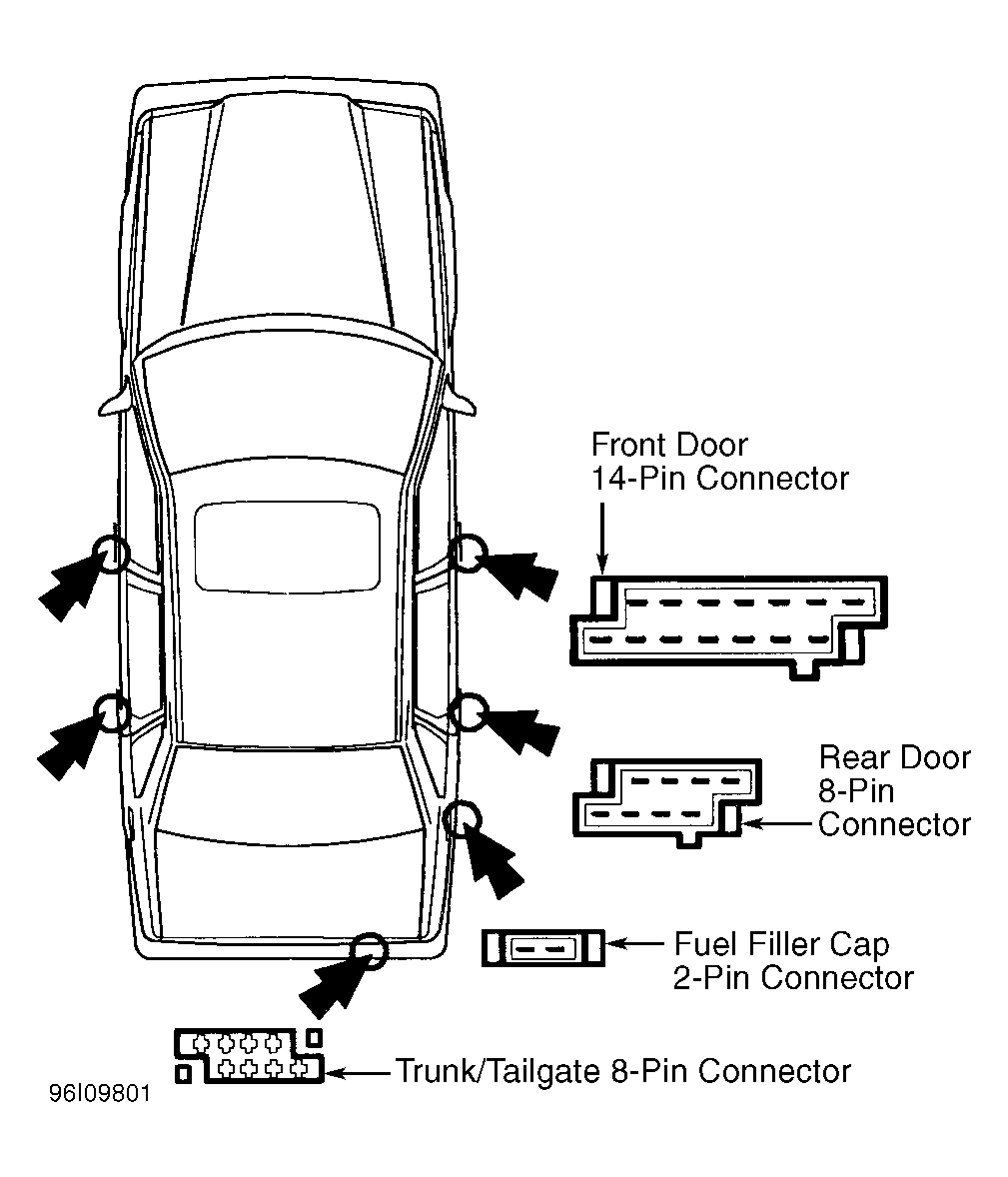 Front Door
14-Pin Connector

Rear Door
8-Pin
Connector

Fuel Filler Cap
2-Pin Connector

Trunk/Tailgate 8-Pin Connector

96I09801