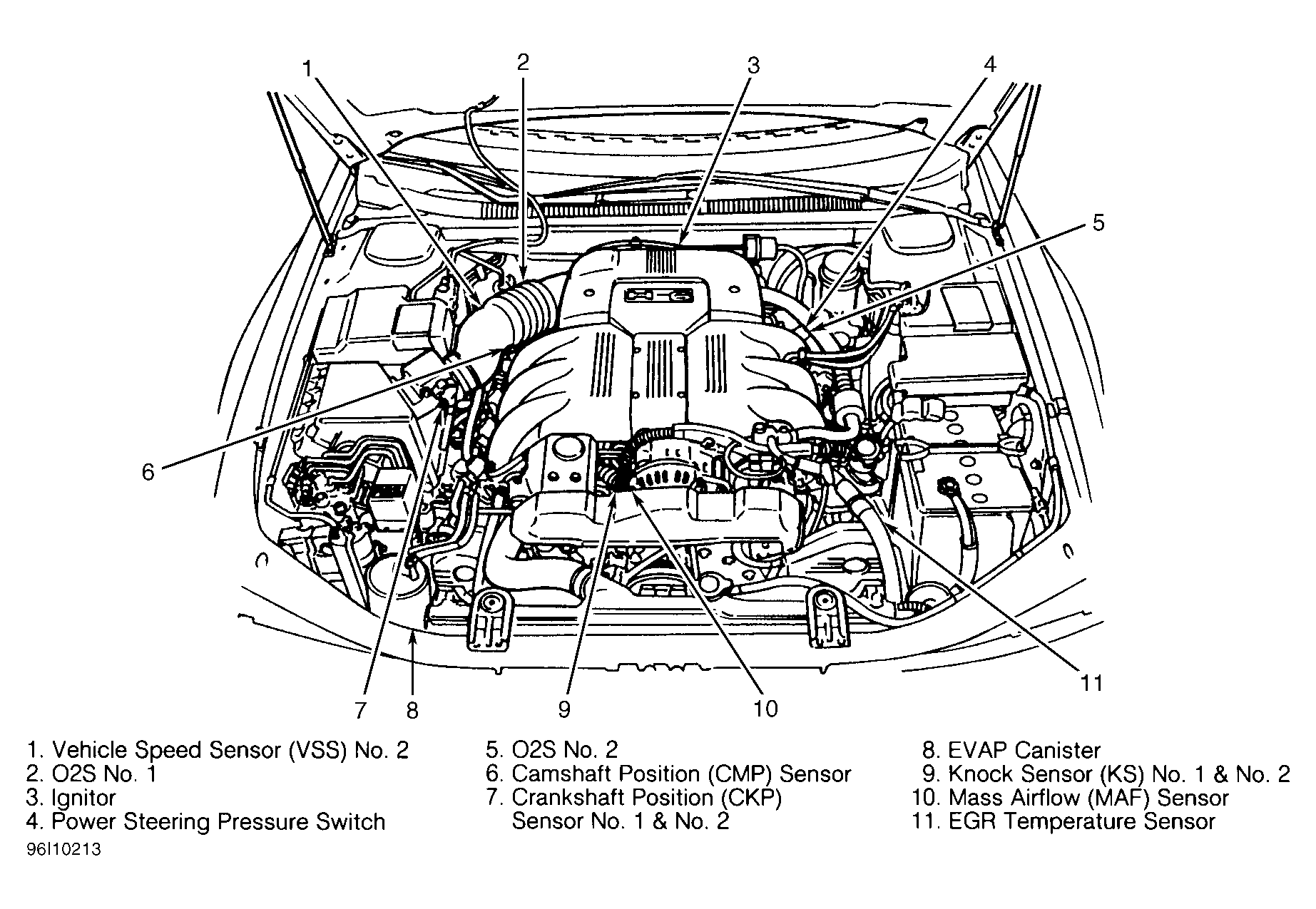 1
2
3
4
5
6
7
8
9
10
11

1. Vehicle Speed Sensor (VSS) No. 2
2. O2S No. 1
3. Ignitor
4. Power Steering Pressure Switch

5. O2S No. 2
6. Camshaft Position (CMP) Sensor
7. Crankshaft Position (CKP) Sensor No. 1 & No. 2

8. EVAP Canister
9. Knock Sensor (KS) No. 1 & No. 2
10. Mass Airflow (MAF) Sensor
11. EGR Temperature Sensor

96I10213