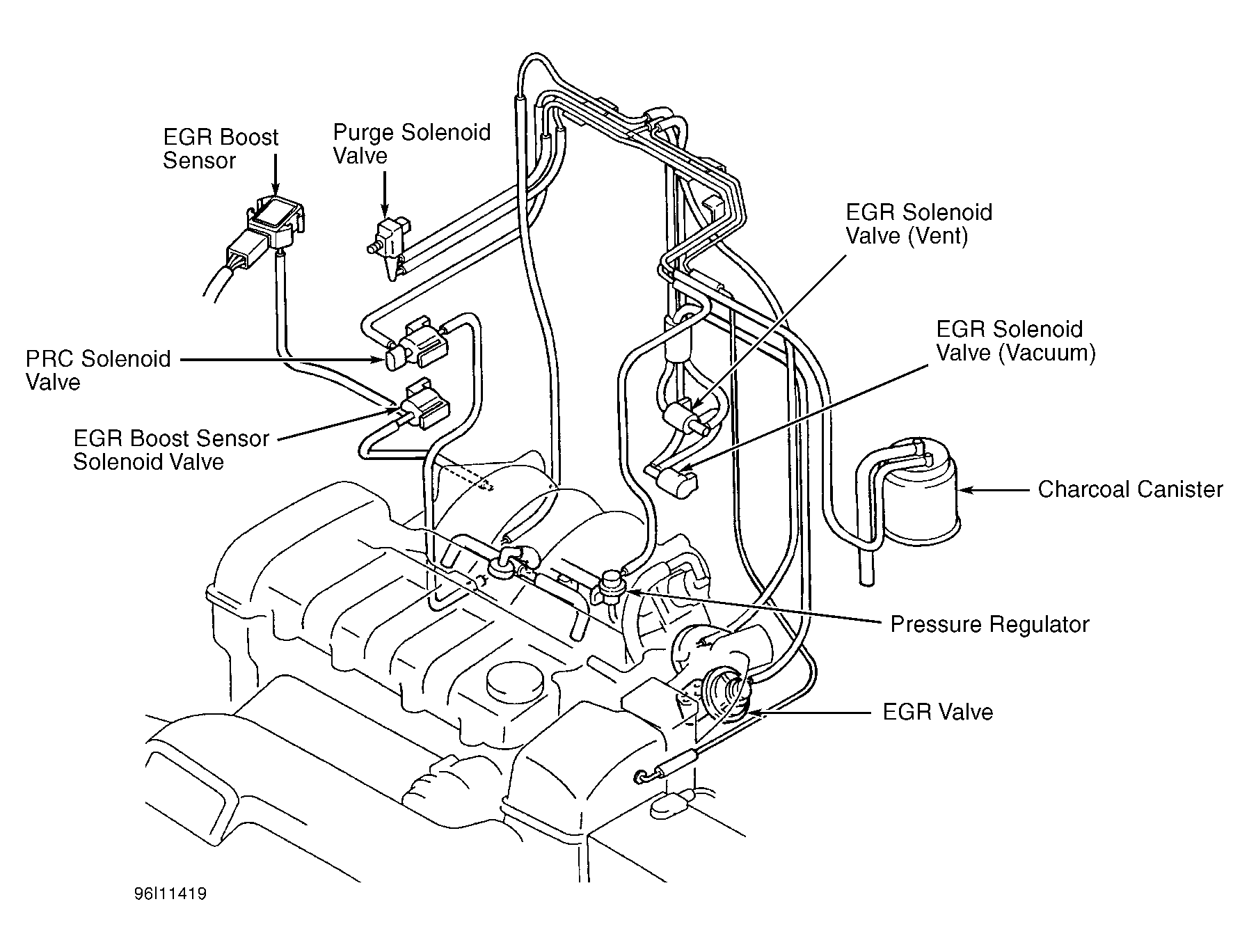 EGR Boost Sensor

Purge Solenoid Valve

EGR Solenoid Valve (Vent)

EGR Solenoid Valve (Vacuum)

PRC Solenoid Valve

EGR Boost Sensor Solenoid Valve

Charcoal Canister

Pressure Regulator

EGR Valve

96I11419