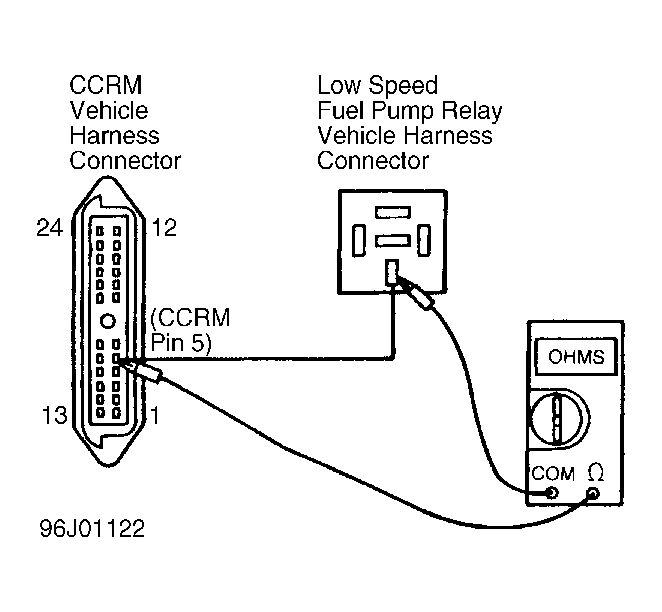 CCRM Vehicle Harness Connector

Low Speed Fuel Pump Relay Vehicle Harness Connector

24

12

(CCRM Pin 5)

13

1

OHMS

COM

$\Omega$

96J01122