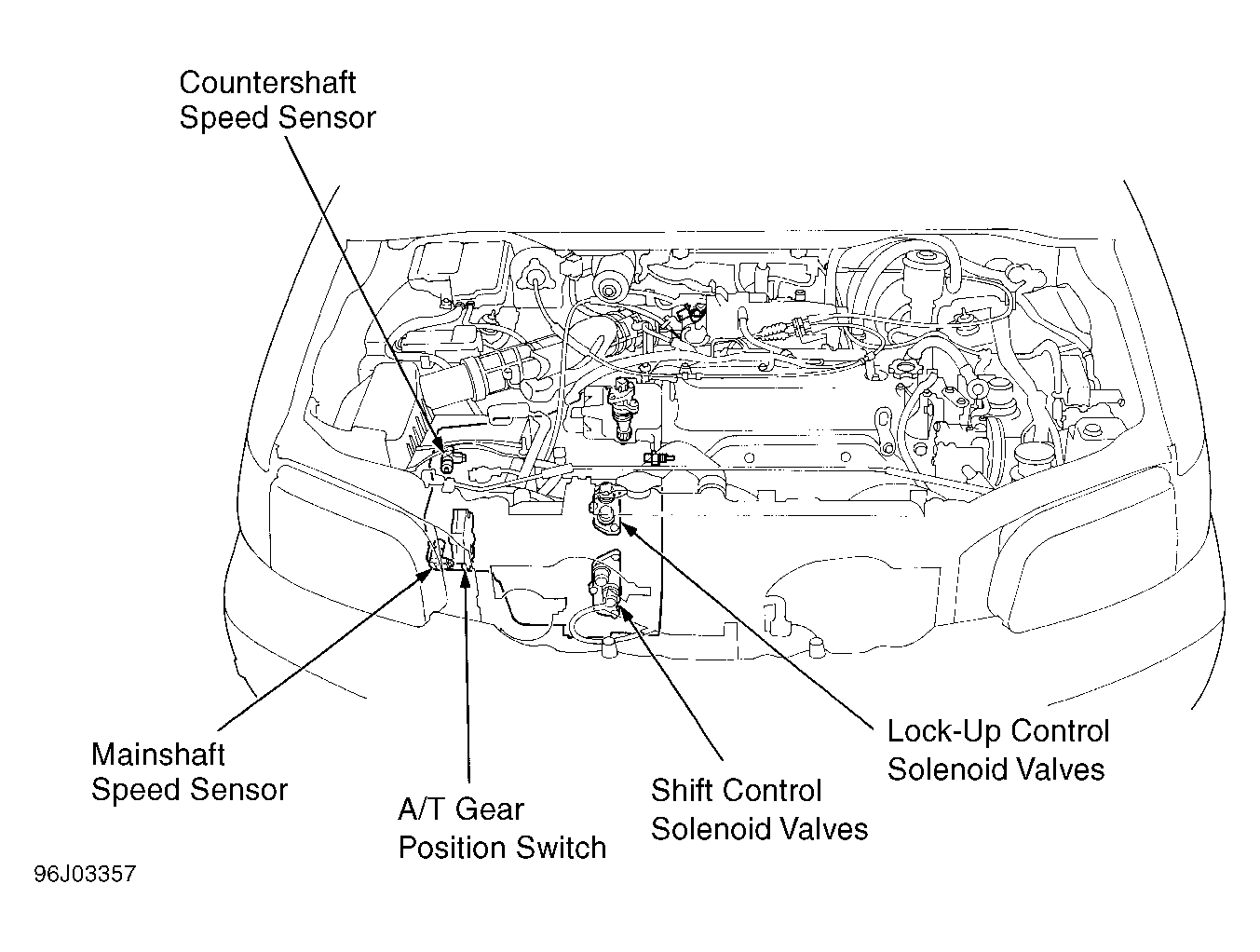 Countershaft
Speed Sensor

Mainshaft
Speed Sensor

A/T Gear
Position Switch

Shift Control
Solenoid Valves

Lock-Up Control
Solenoid Valves

96J03357