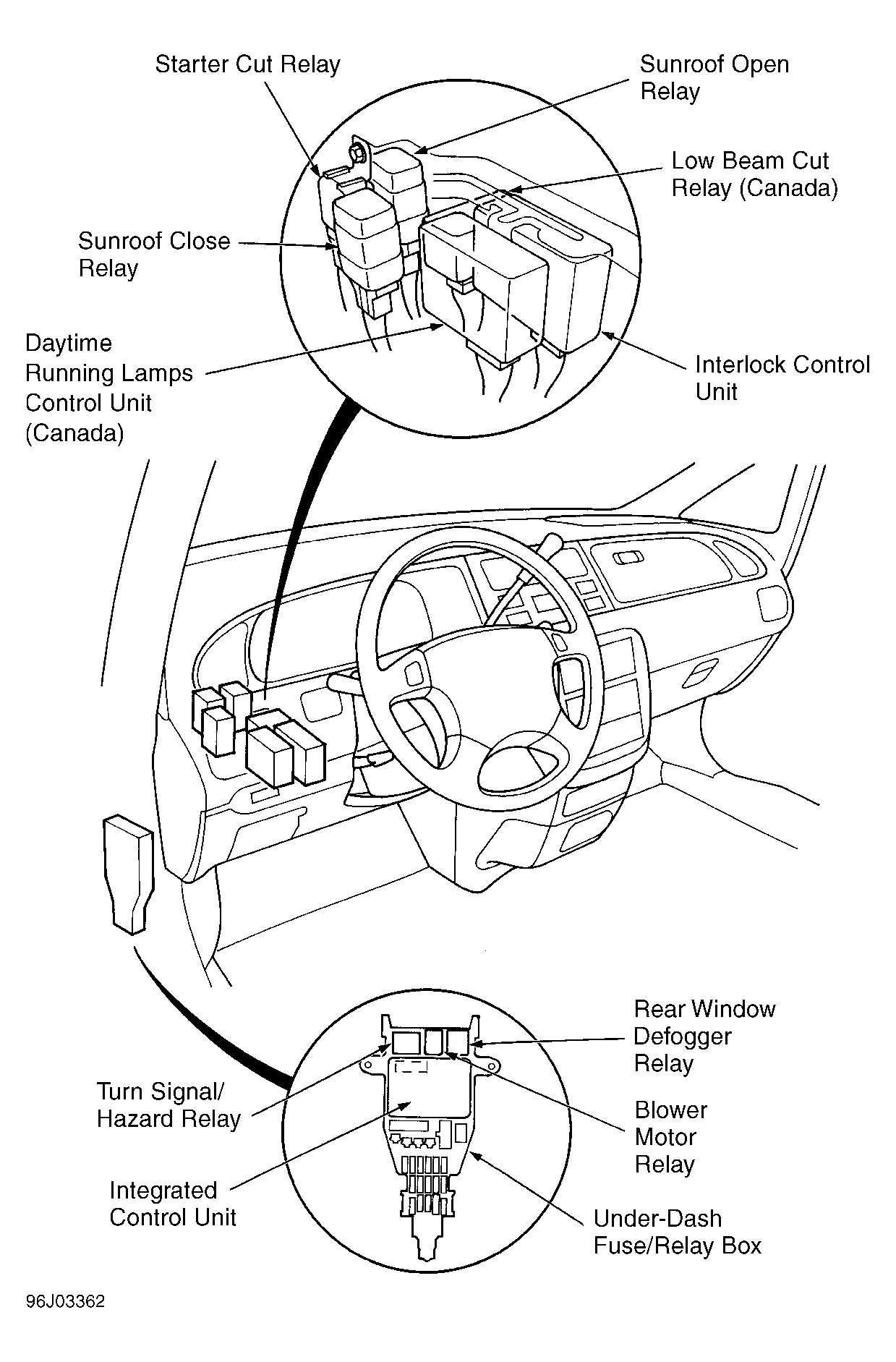 Starter Cut Relay

Sunroof Open Relay

Low Beam Cut Relay (Canada)

Sunroof Close Relay

Daytime Running Lamps Control Unit (Canada)

Interlock Control Unit

Rear Window Defogger Relay

Turn Signal/ Hazard Relay

Blower Motor Relay

Integrated Control Unit

Under-Dash Fuse/Relay Box

96J03362