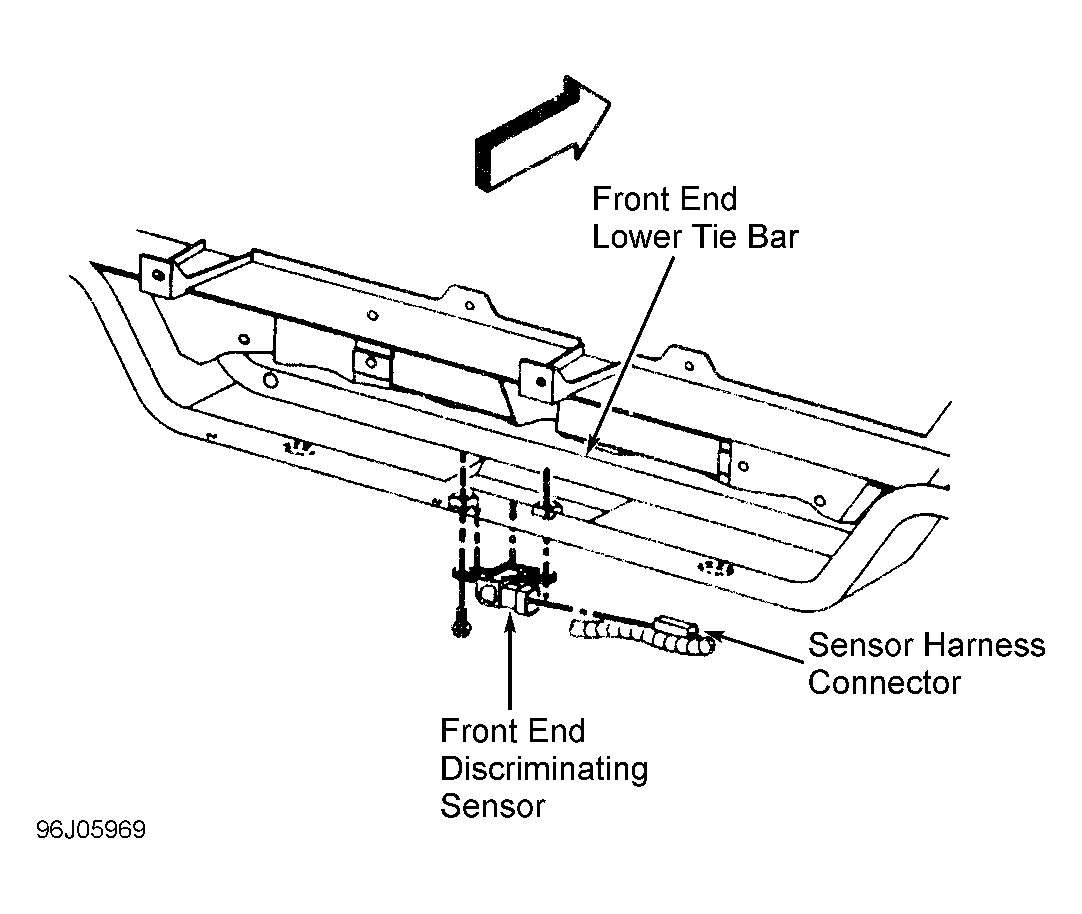 Front End Lower Tie Bar

Sensor Harness Connector

Front End Discriminating Sensor

96J05969