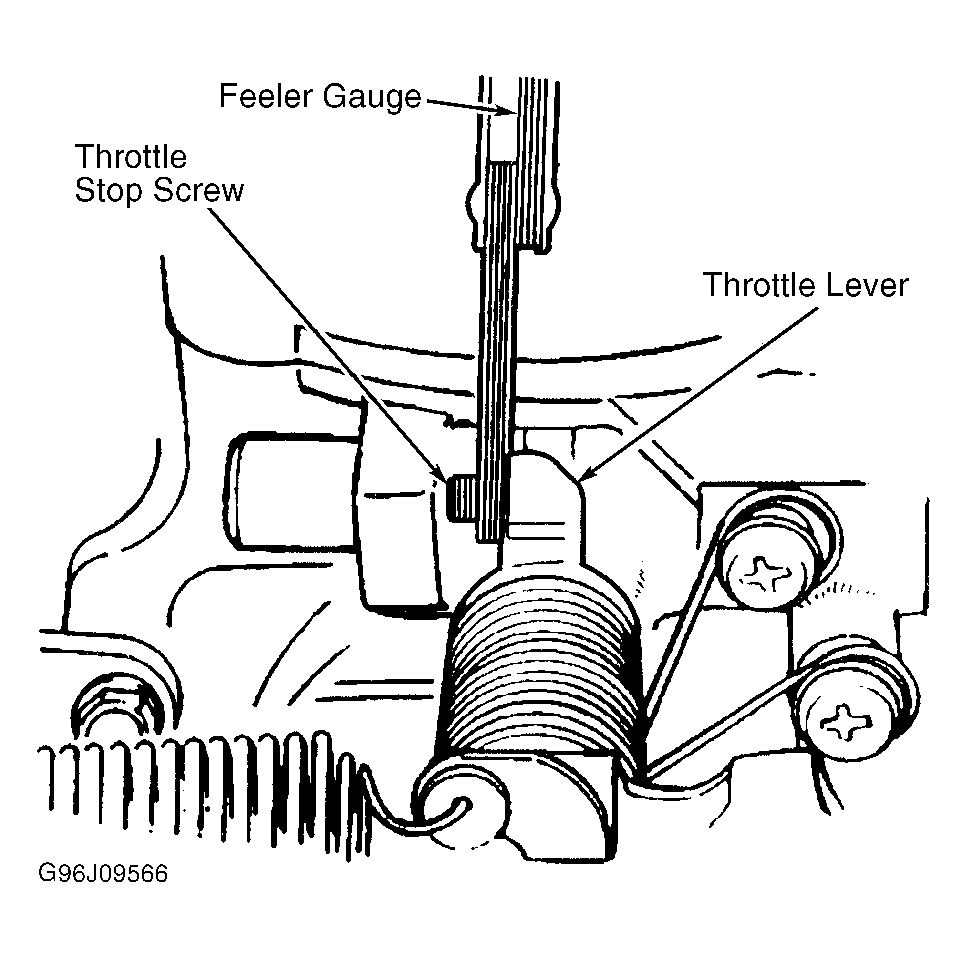 Feeler Gauge

Throttle Stop Screw

Throttle Lever

G96J09566