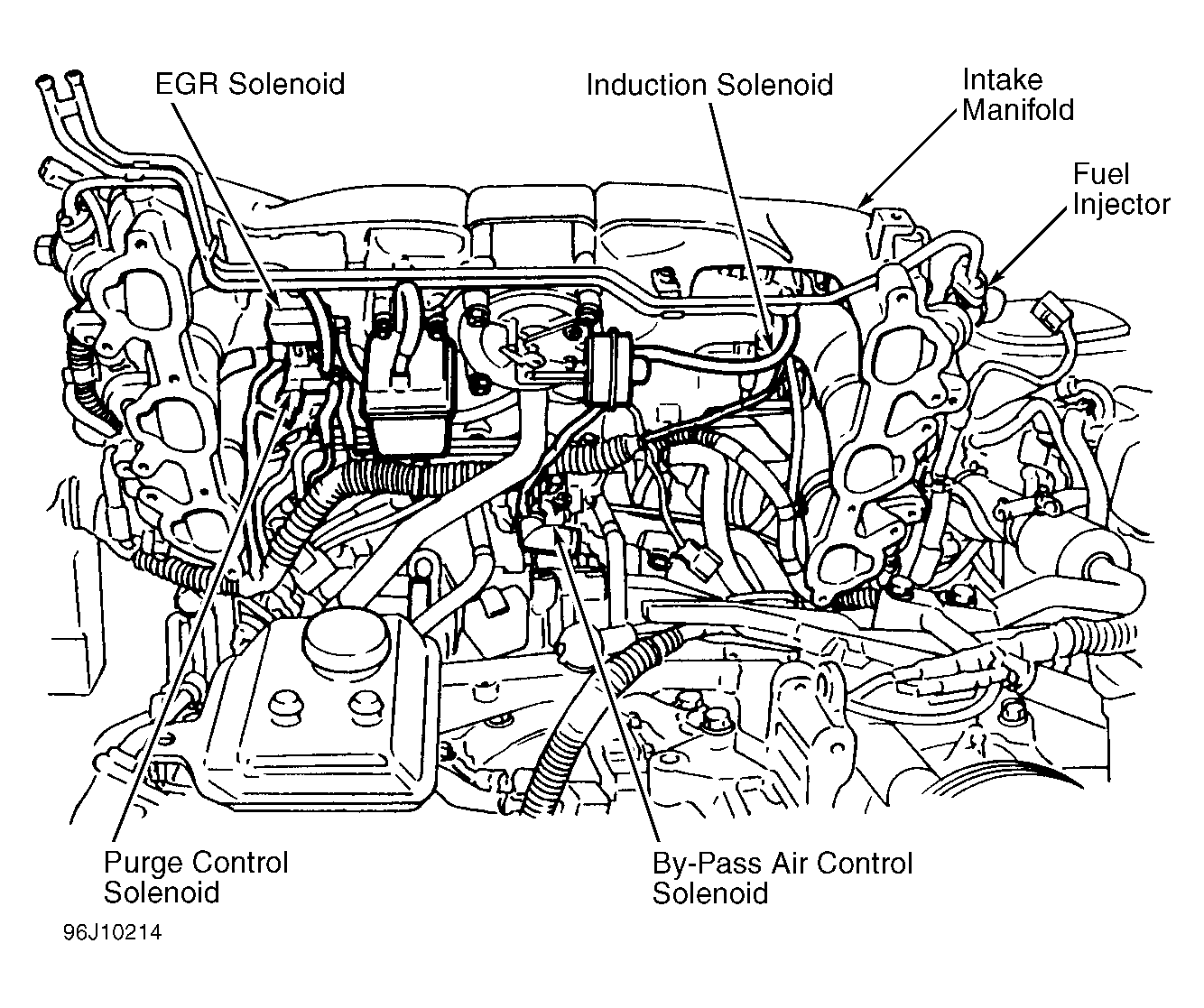 EGR Solenoid

Induction Solenoid

Intake Manifold

Fuel Injector

Purge Control Solenoid

By-Pass Air Control Solenoid

96J10214