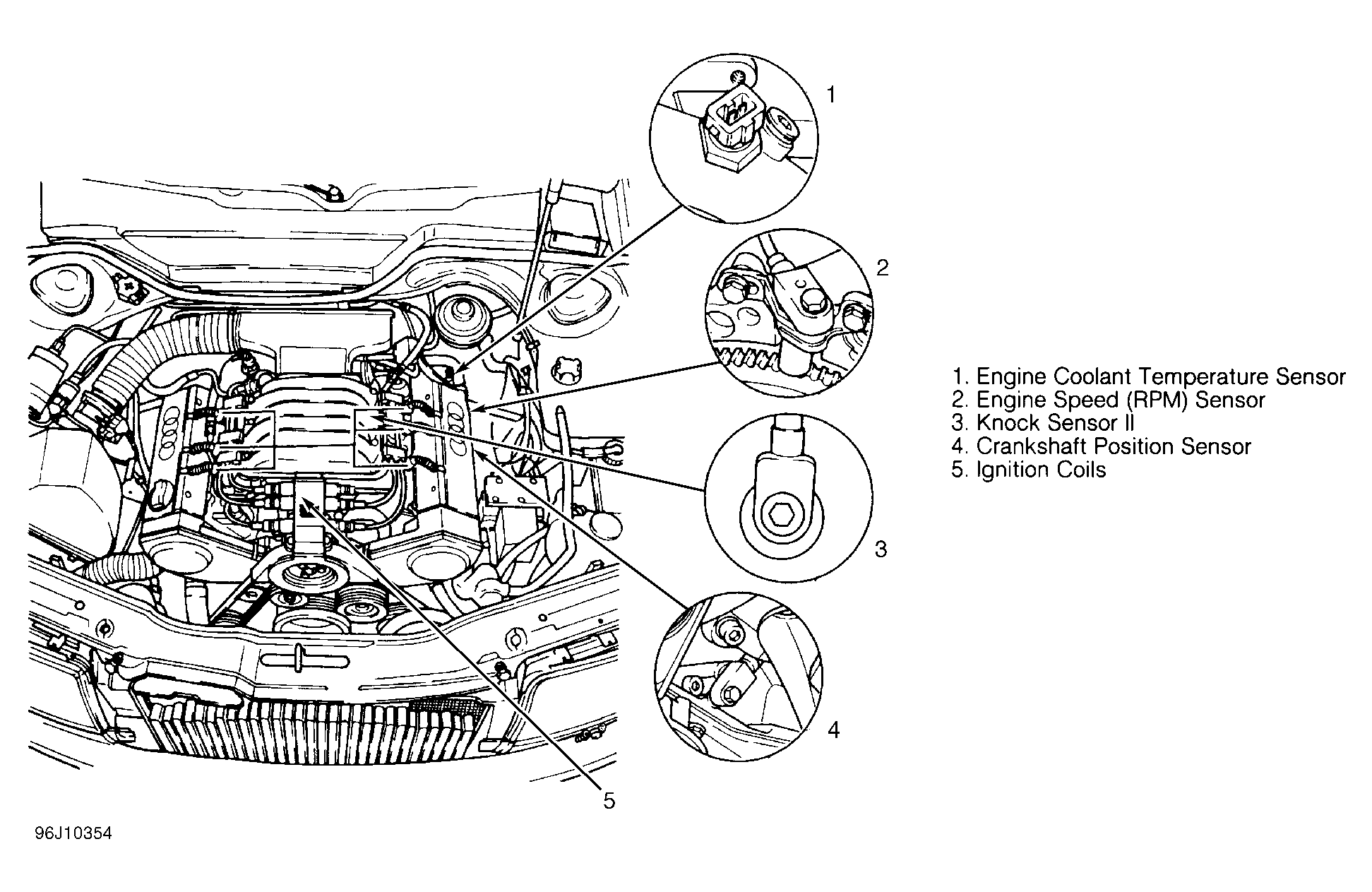 1

2

3

4

5

1. Engine Coolant Temperature Sensor
2. Engine Speed (RPM) Sensor
3. Knock Sensor II
4. Crankshaft Position Sensor
5. Ignition Coils

96J10354