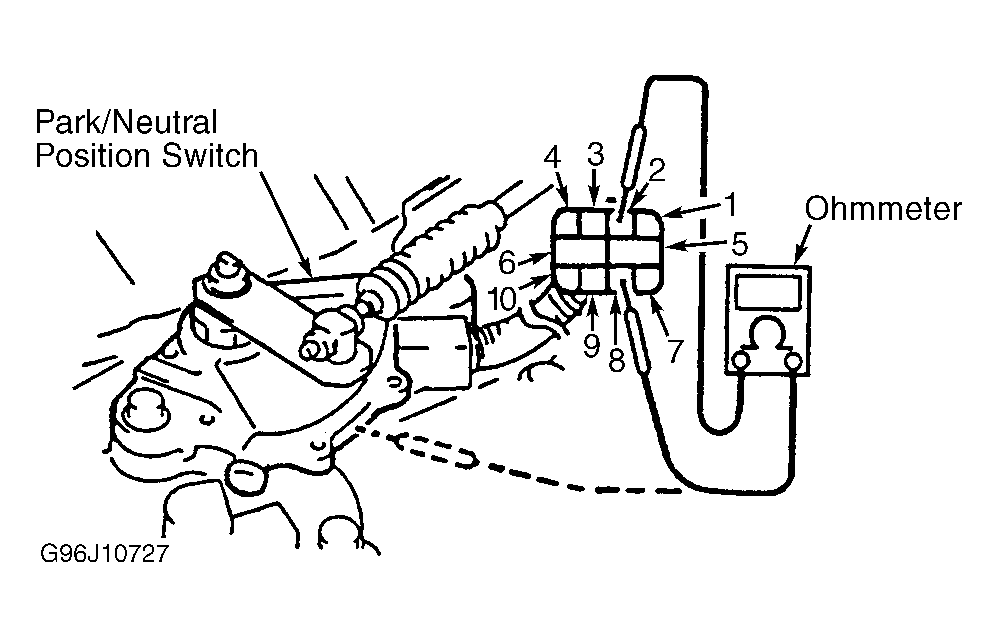 Park/Neutral Position Switch

4
3
2
1
5
6
10
9
8
7

Ohmmeter

G96J10727