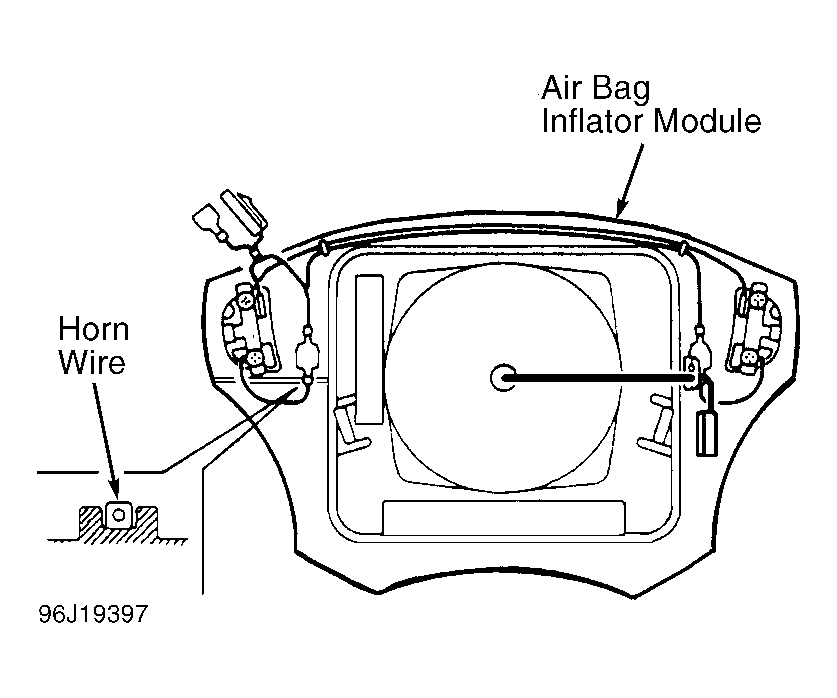 Air Bag
Inflator Module

Horn
Wire

96J19397